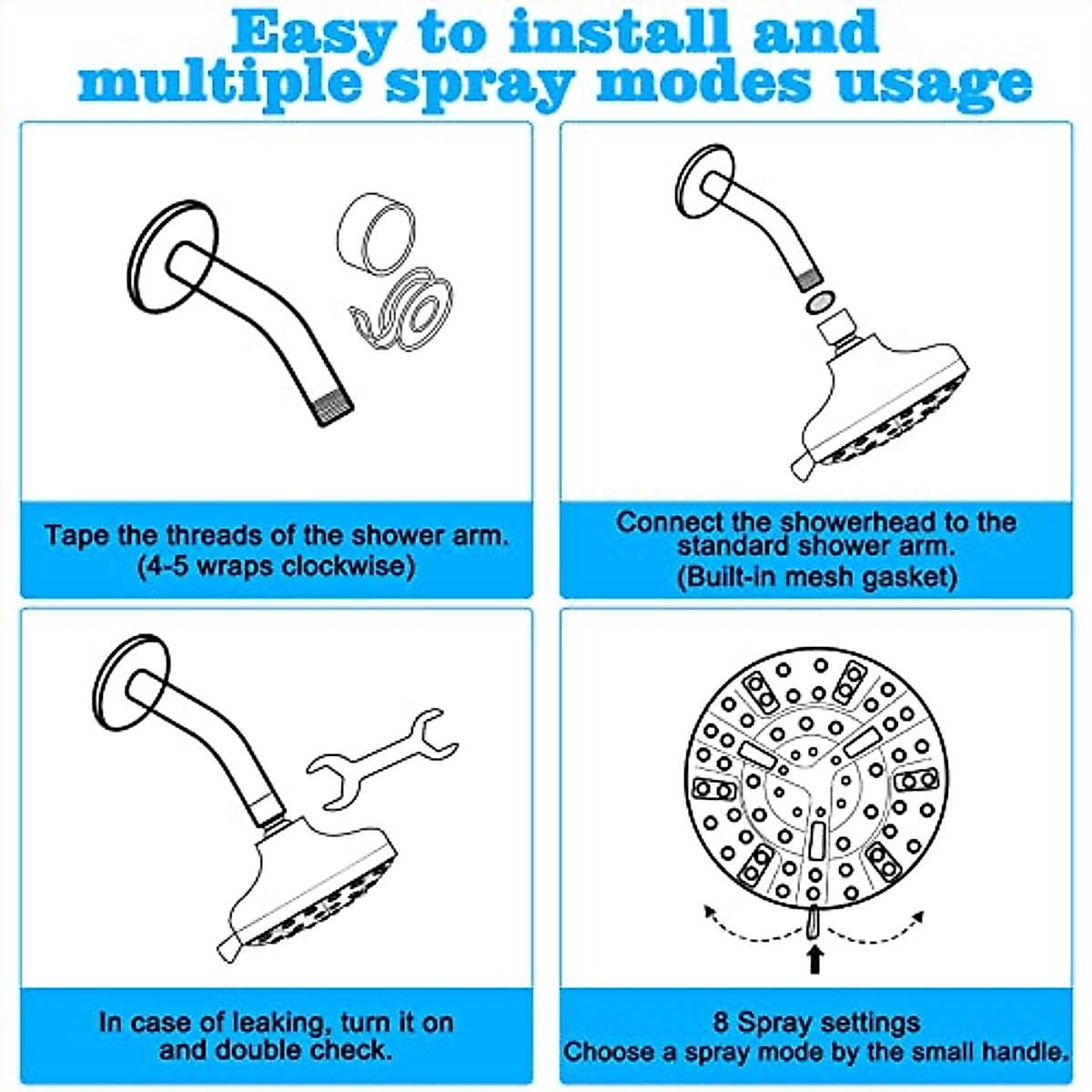 Easy to install and multiple spray modes usage

Tape the threads of the shower arm. (4-5 wraps clockwise)

Connect the showerhead to the standard shower arm. (Built-in mesh gasket)

In case of leaking, turn it on and double check.

8 Spray settings
Choose a spray mode by the small handle.