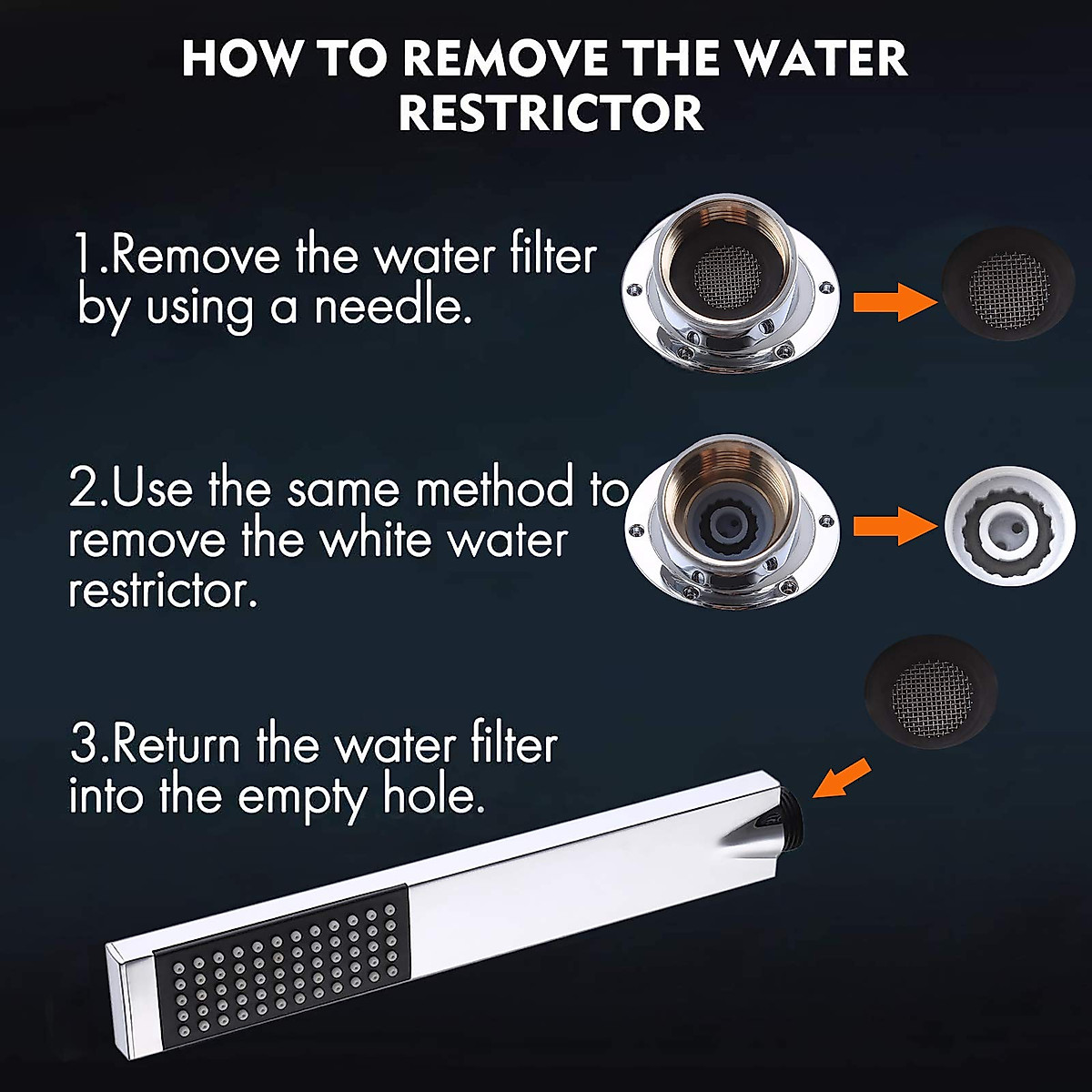 HOW TO REMOVE THE WATER RESTRICTOR

1.Remove the water filter by using a needle.

2.Use the same method to remove the white water restrictor.

3.Return the water filter into the empty hole.