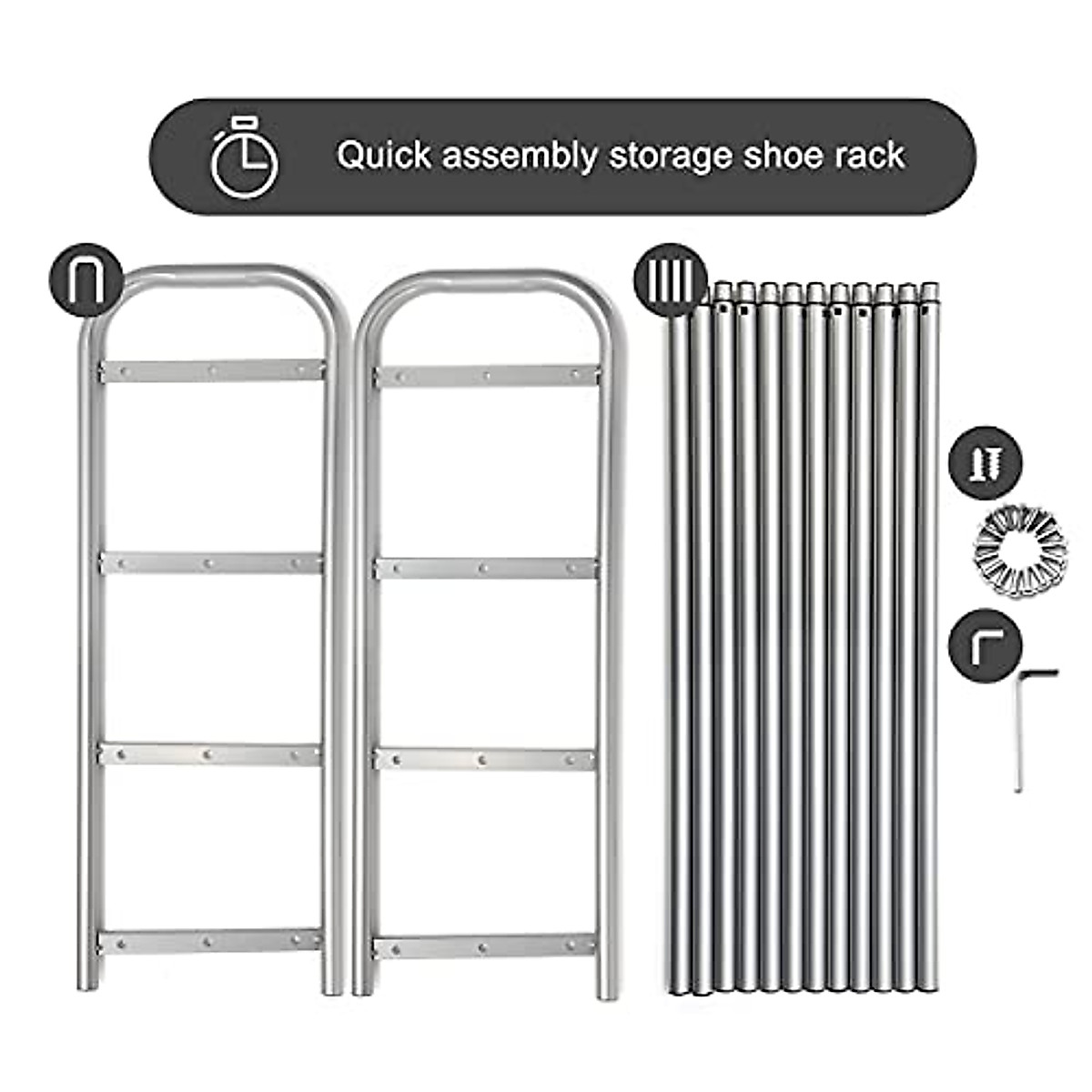 Quick assembly storage shoe rack