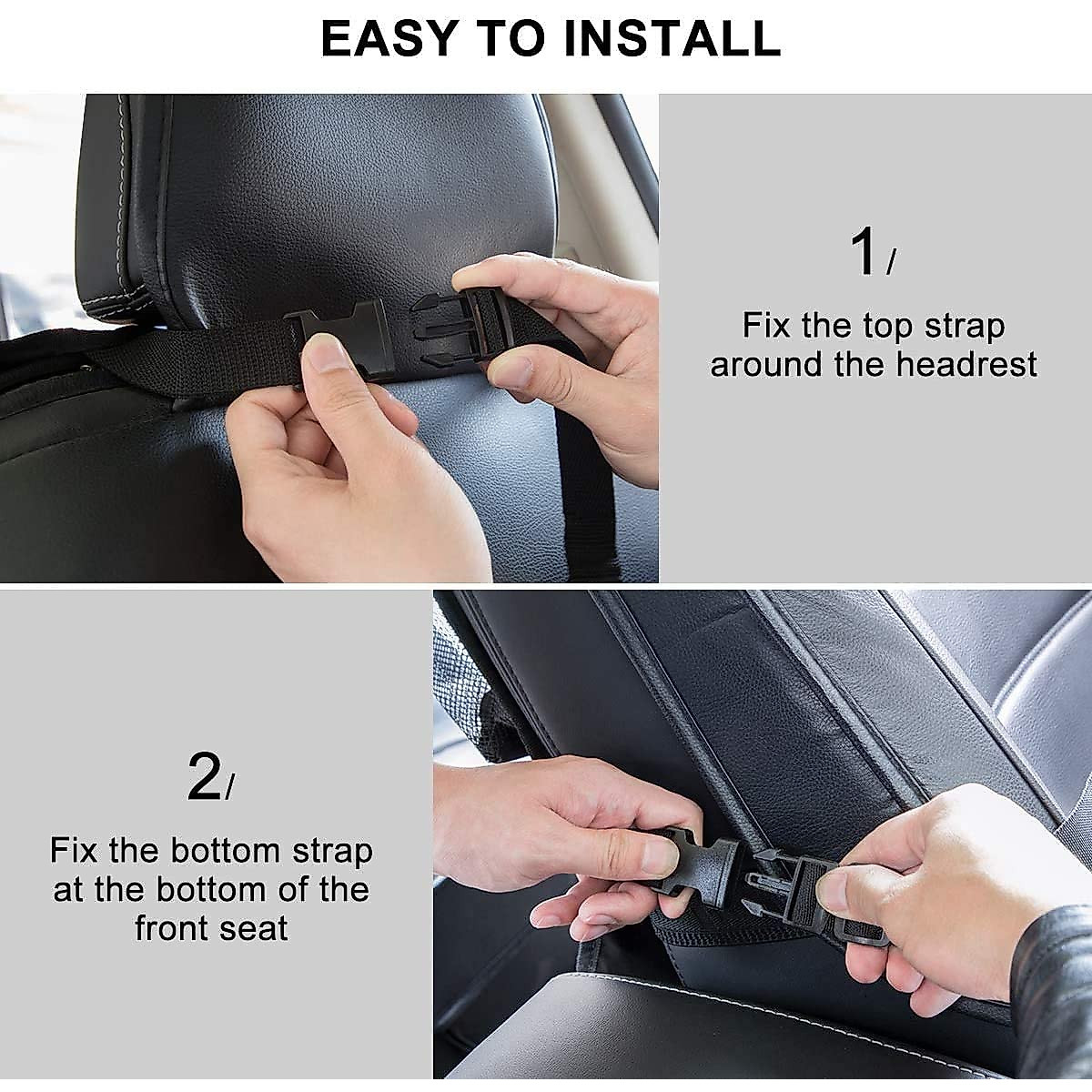 EASY TO INSTALL

1/

Fix the top strap around the headrest

2/

Fix the bottom strap at the bottom of the front seat