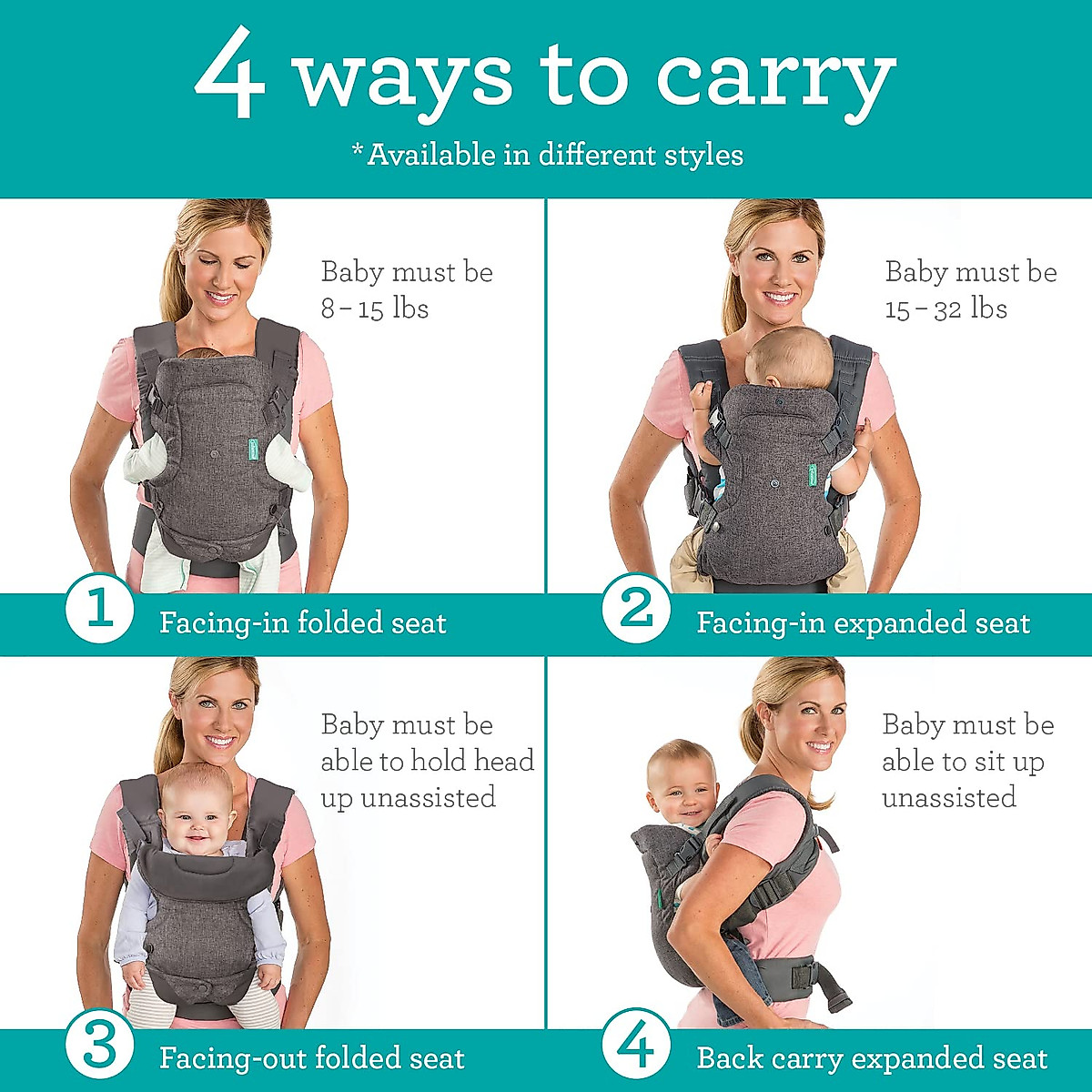 4 ways to carry

*Available in different styles

Baby must be 8 – 15 lbs

1 Facing-in folded seat

Baby must be 15 – 32 lbs

2 Facing-in expanded seat

Baby must be able to hold head up unassisted

3 Facing-out folded seat

Baby must be able to sit up unassisted

4 Back carry expanded seat