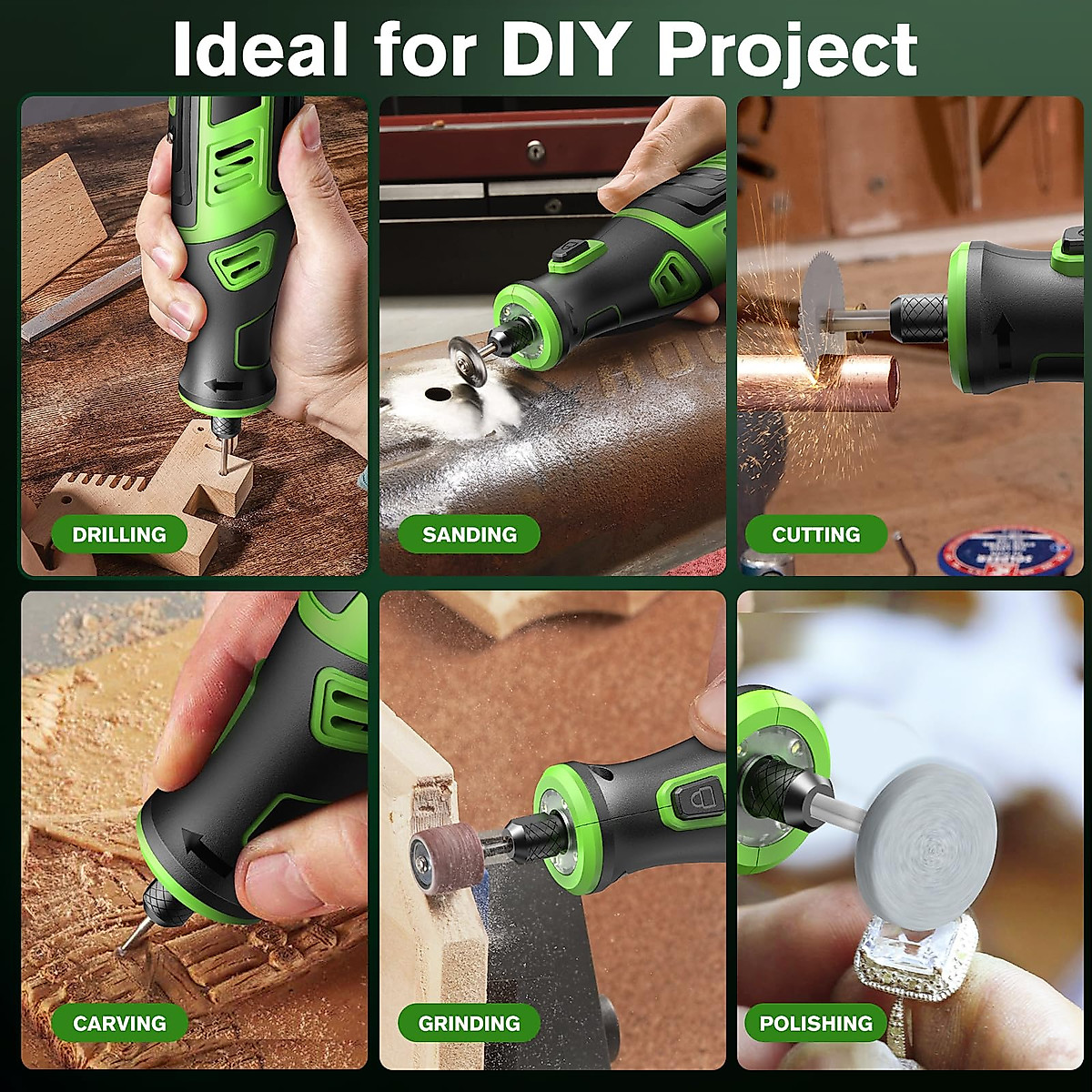 Ideal for DIY Project

DRILLING

SANDING

CUTTING

CARVING

GRINDING

POLISHING