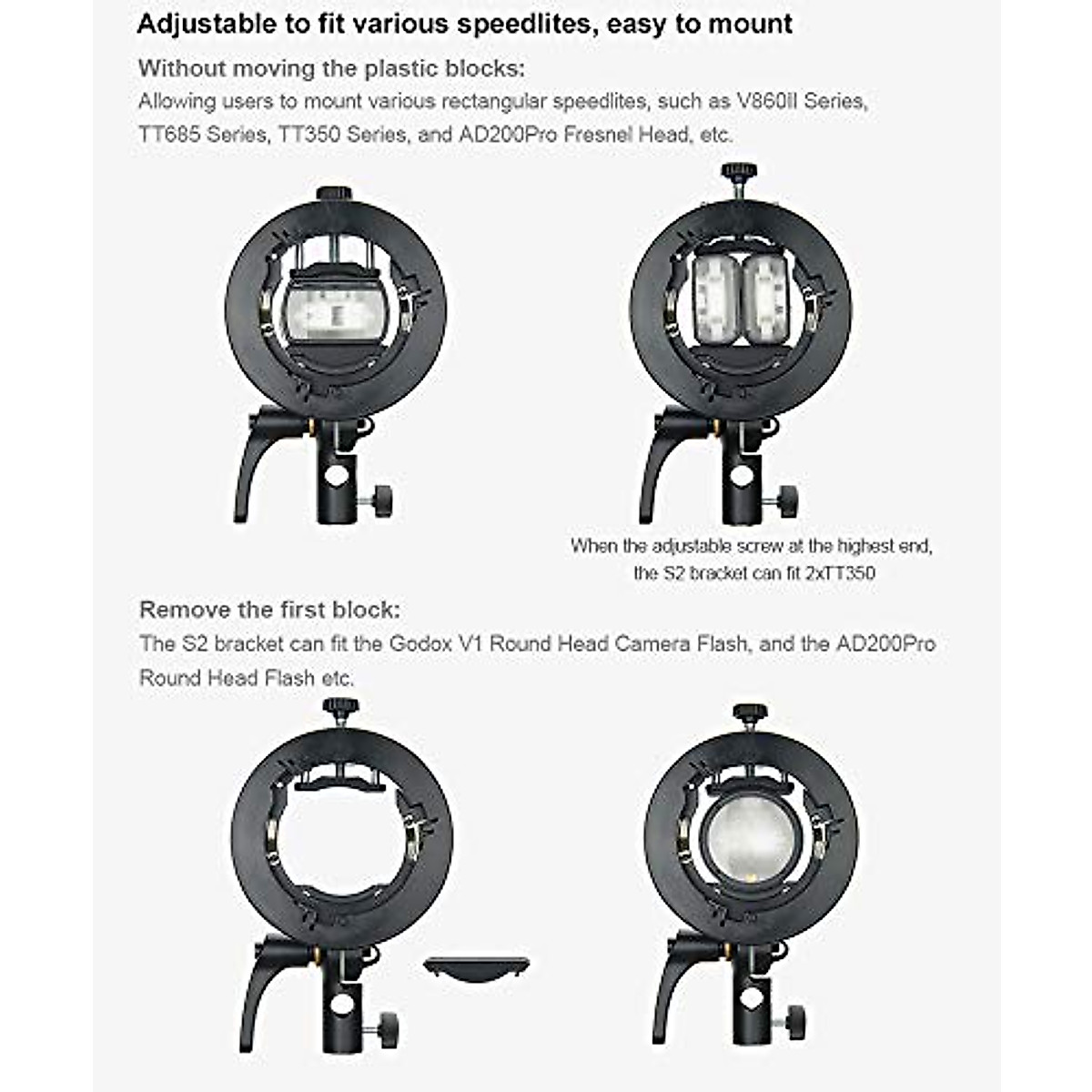 Adjustable to fit various speedlites, easy to mount

Without moving the plastic blocks:
Allowing users to mount various rectangular speedlites, such as V860II Series, TT685 Series, TT350 Series, and AD200Pro Fresnel Head, etc.

When the adjustable screw at the highest end, the S2 bracket can fit 2xTT350

Remove the first block:
The S2 bracket can fit the Godox V1 Round Head Camera Flash, and the AD200Pro Round Head Flash etc.