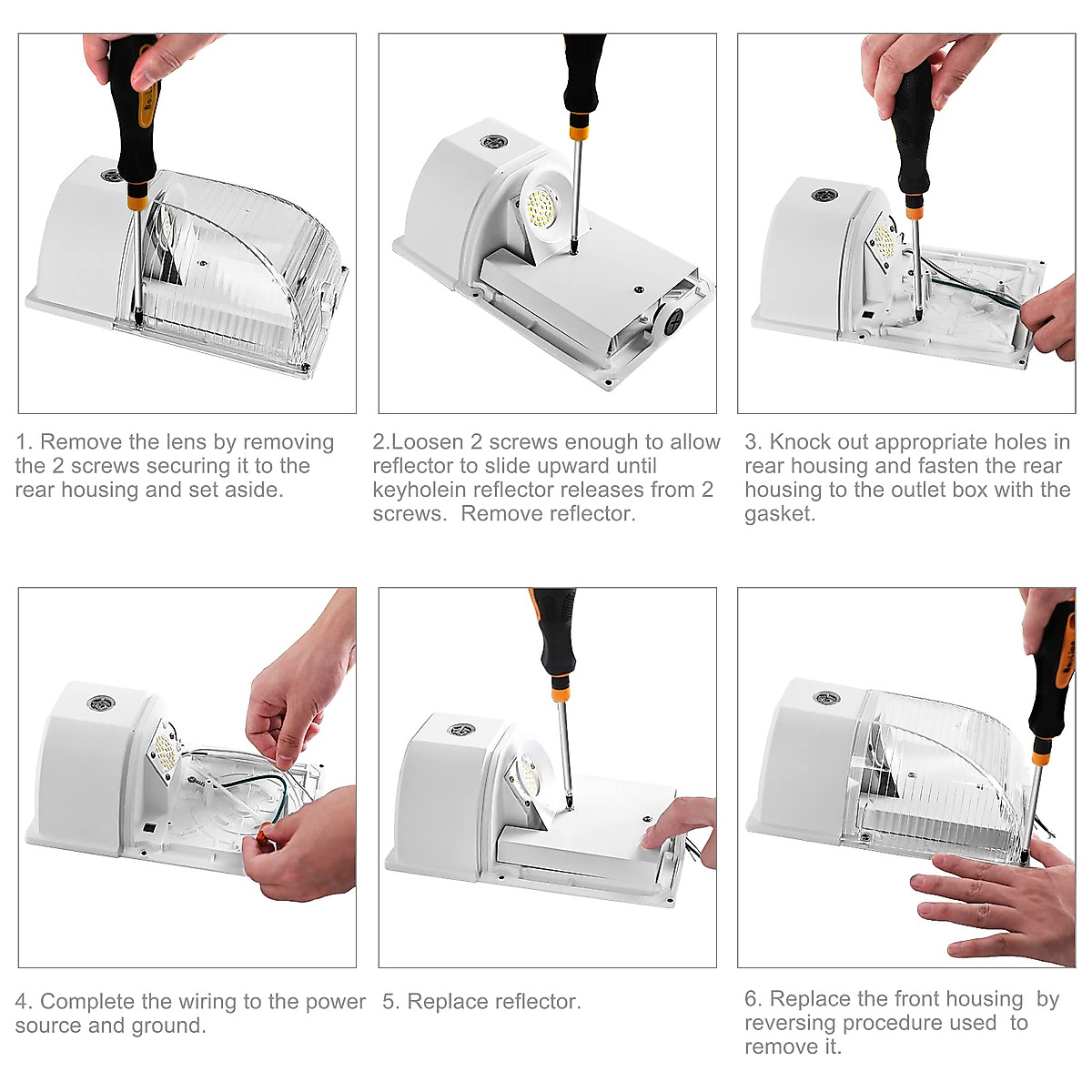 1. Remove the lens by removing the 2 screws securing it to the rear housing and set aside.

2.Loosen 2 screws enough to allow reflector to slide upward until keyholein reflector releases from 2 screws. Remove reflector.

3. Knock out appropriate holes in rear housing and fasten the rear housing to the outlet box with the gasket.

4. Complete the wiring to the power source and ground.

5. Replace reflector.

6. Replace the front housing by reversing procedure used to remove it.