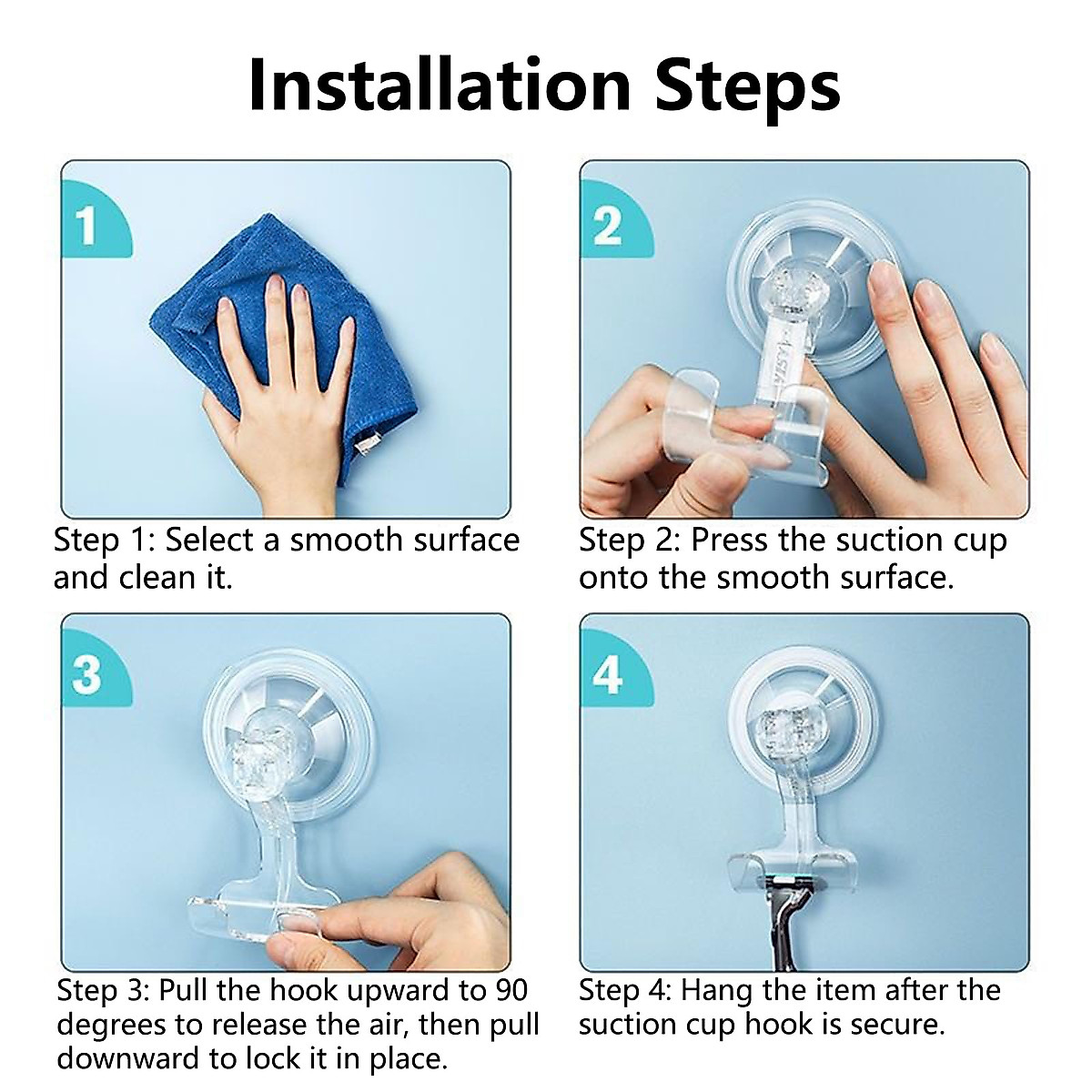 Installation Steps

1

Step 1: Select a smooth surface and clean it.

2

Step 2: Press the suction cup onto the smooth surface.

3

Step 3: Pull the hook upward to 90 degrees to release the air, then pull downward to lock it in place.

4

Step 4: Hang the item after the suction cup hook is secure.