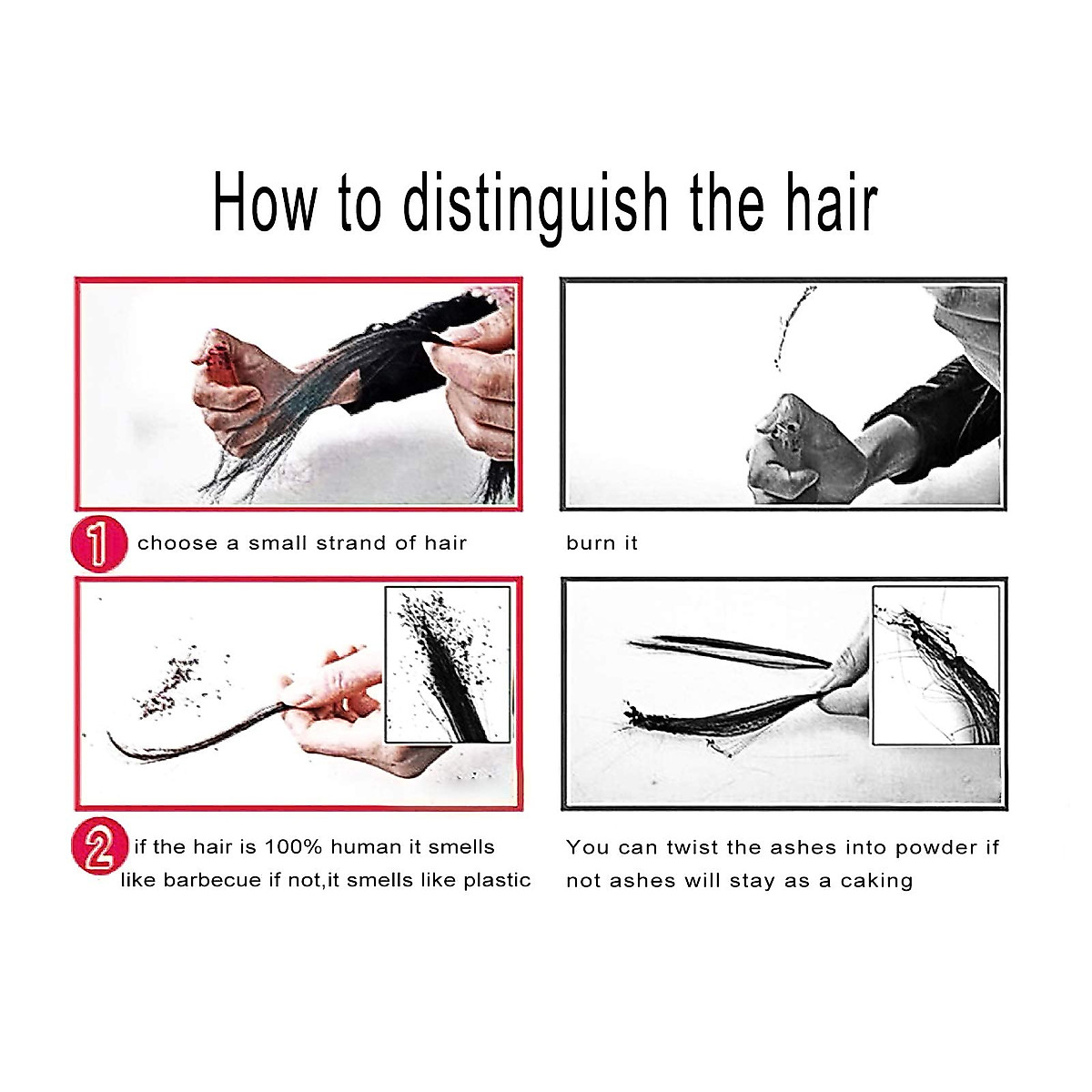 How to distinguish the hair

1 choose a small strand of hair

burn it

2 if the hair is 100% human it smells like barbecue if not,it smells like plastic

You can twist the ashes into powder if not ashes will stay as a caking