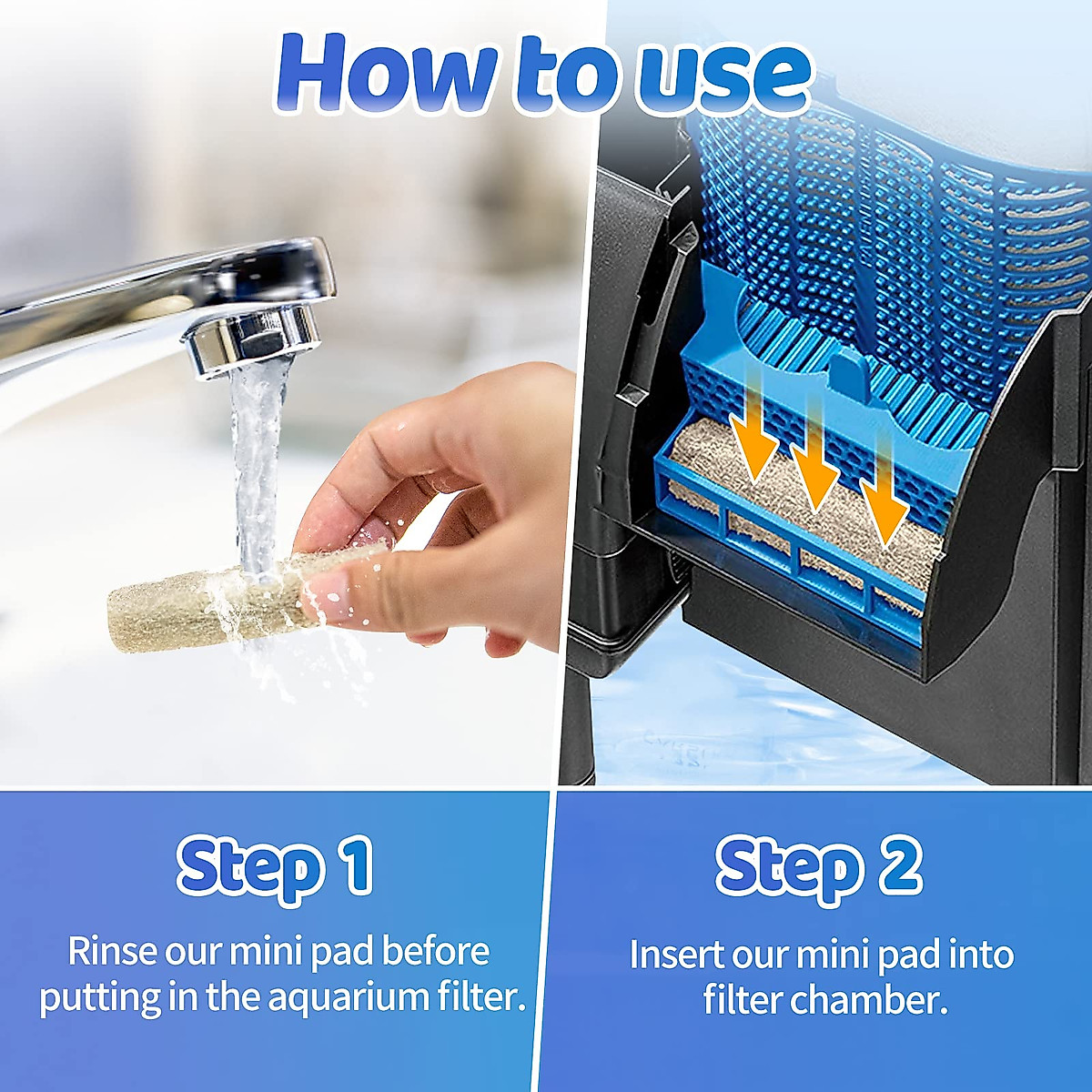 How to use

Step 1

Rinse our mini pad before putting in the aquarium filter.

Step 2

Insert our mini pad into filter chamber.