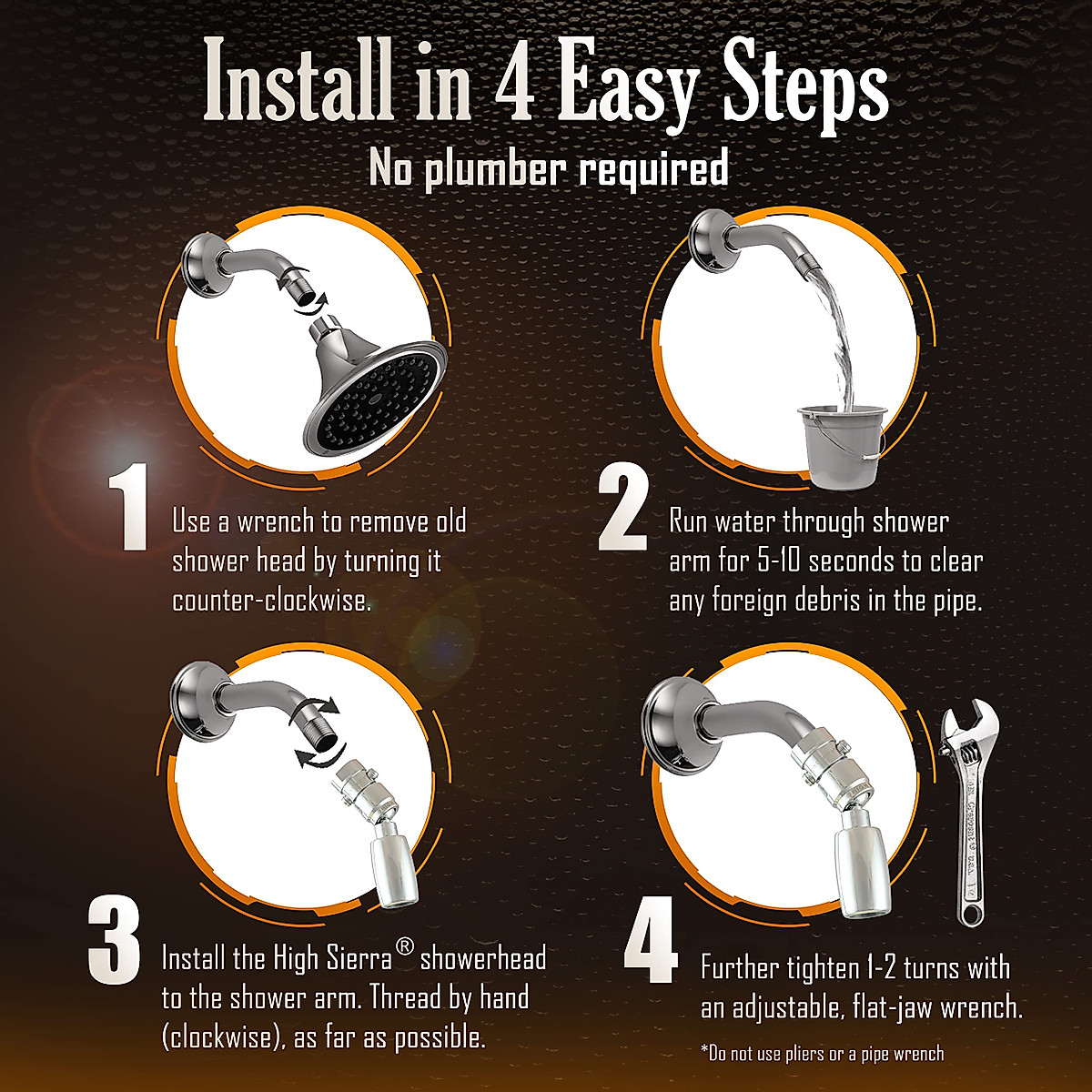 Install in 4 Easy Steps
No plumber required

1 Use a wrench to remove old shower head by turning it counter-clockwise.

2 Run water through shower arm for 5-10 seconds to clear any foreign debris in the pipe.

3 Install the High Sierra® showerhead to the shower arm. Thread by hand (clockwise), as far as possible.

4 Further tighten 1-2 turns with an adjustable, flat-jaw wrench.

*Do not use pliers or a pipe wrench