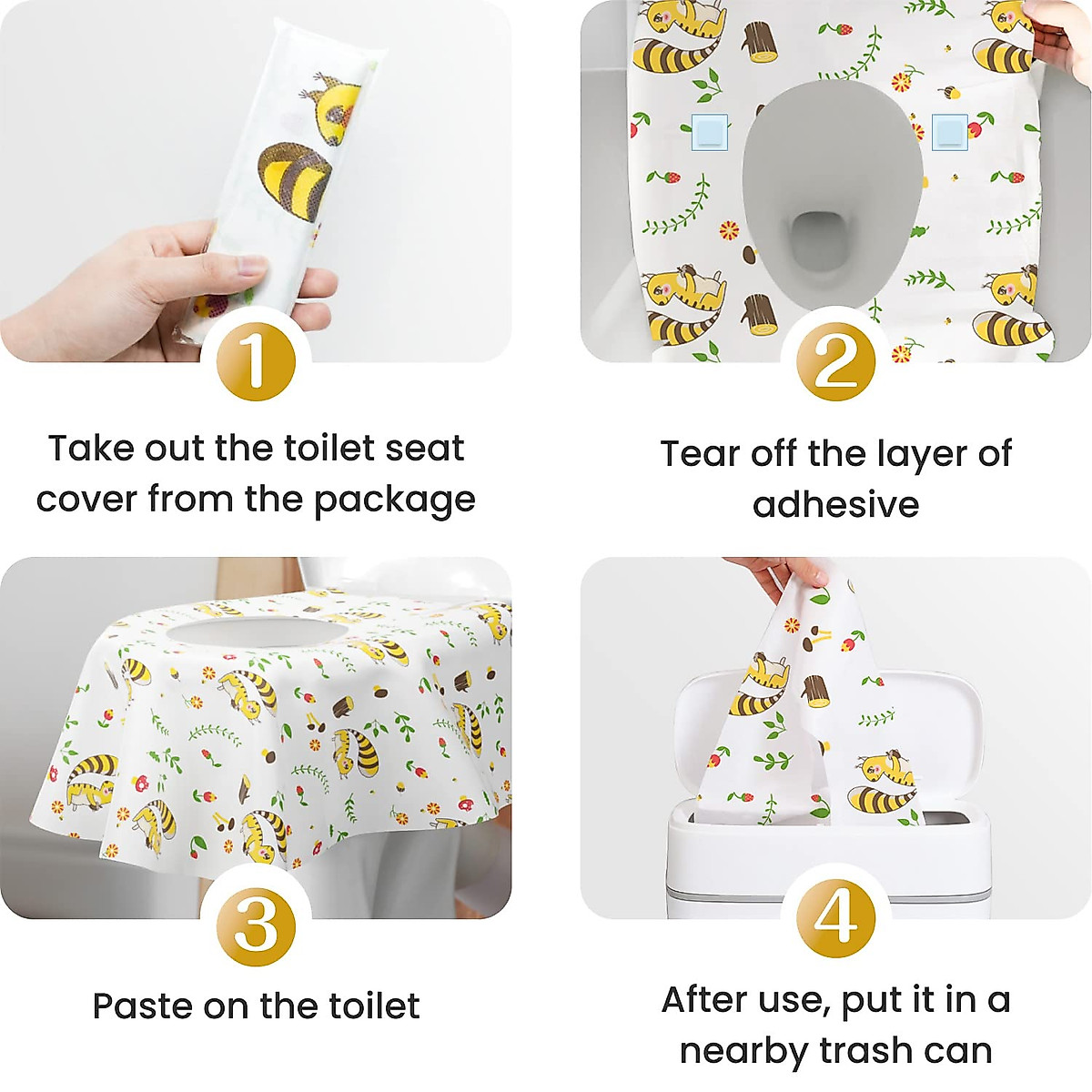 1

Take out the toilet seat cover from the package

2

Tear off the layer of adhesive

3

Paste on the toilet

4

After use, put it in a nearby trash can