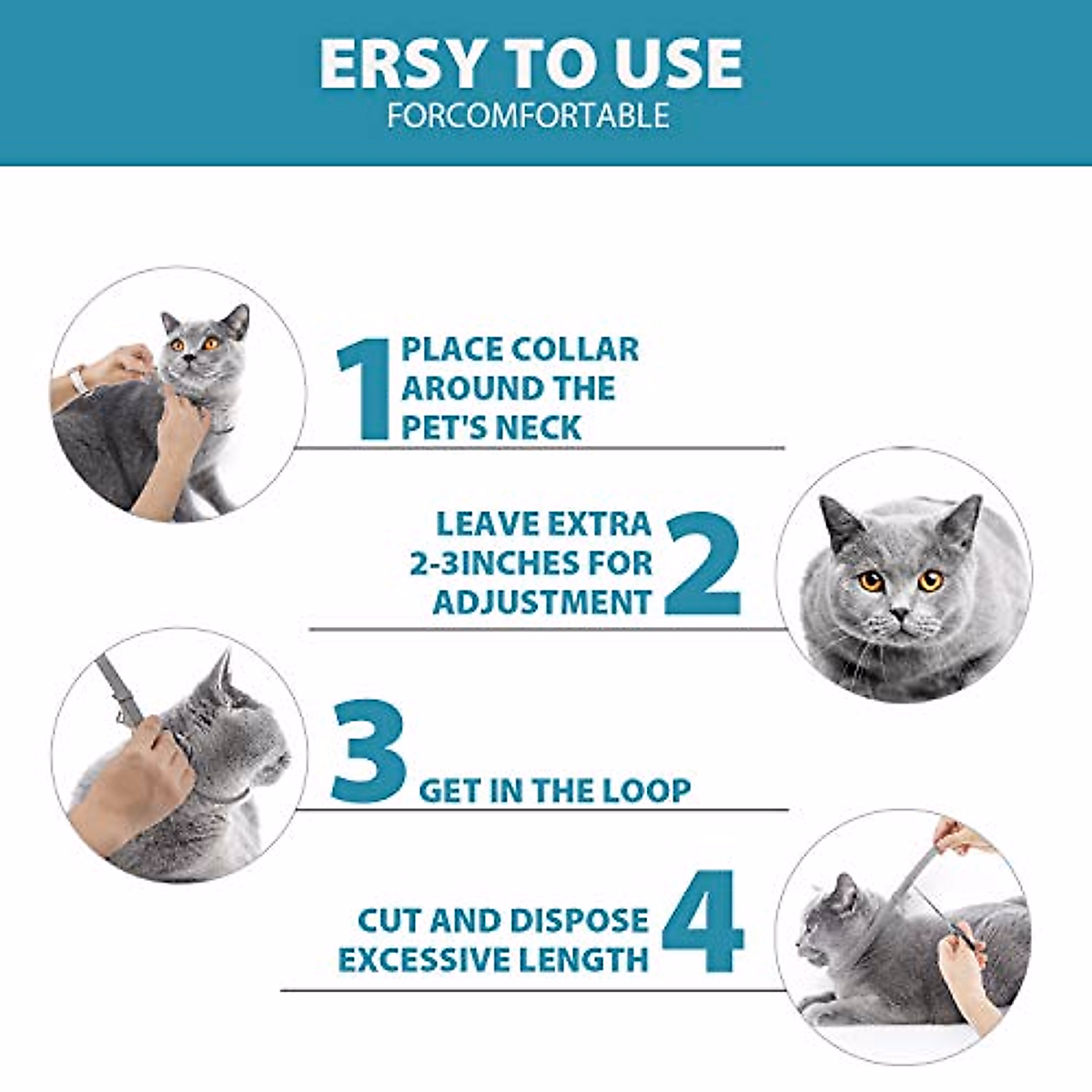 ERSY TO USE
FORCOMFORTABLE

1 PLACE COLLAR AROUND THE PET'S NECK

LEAVE EXTRA 2-3INCHES FOR ADJUSTMENT 2

3 GET IN THE LOOP

CUT AND DISPOSE EXCESSIVE LENGTH 4