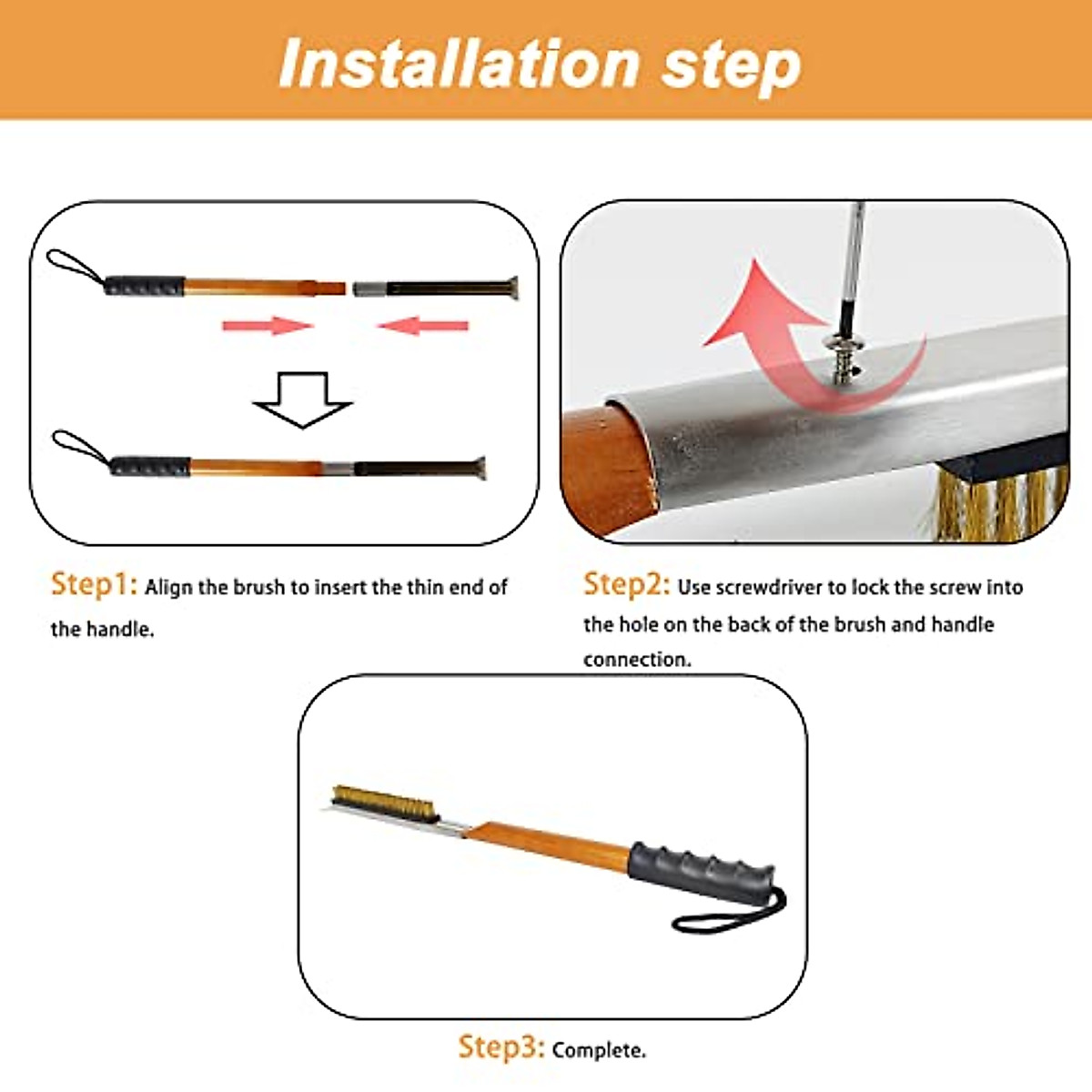 Installation step

Step1: Align the brush to insert the thin end of the handle.

Step2: Use screwdriver to lock the screw into the hole on the back of the brush and handle connection.

Step3: Complete.