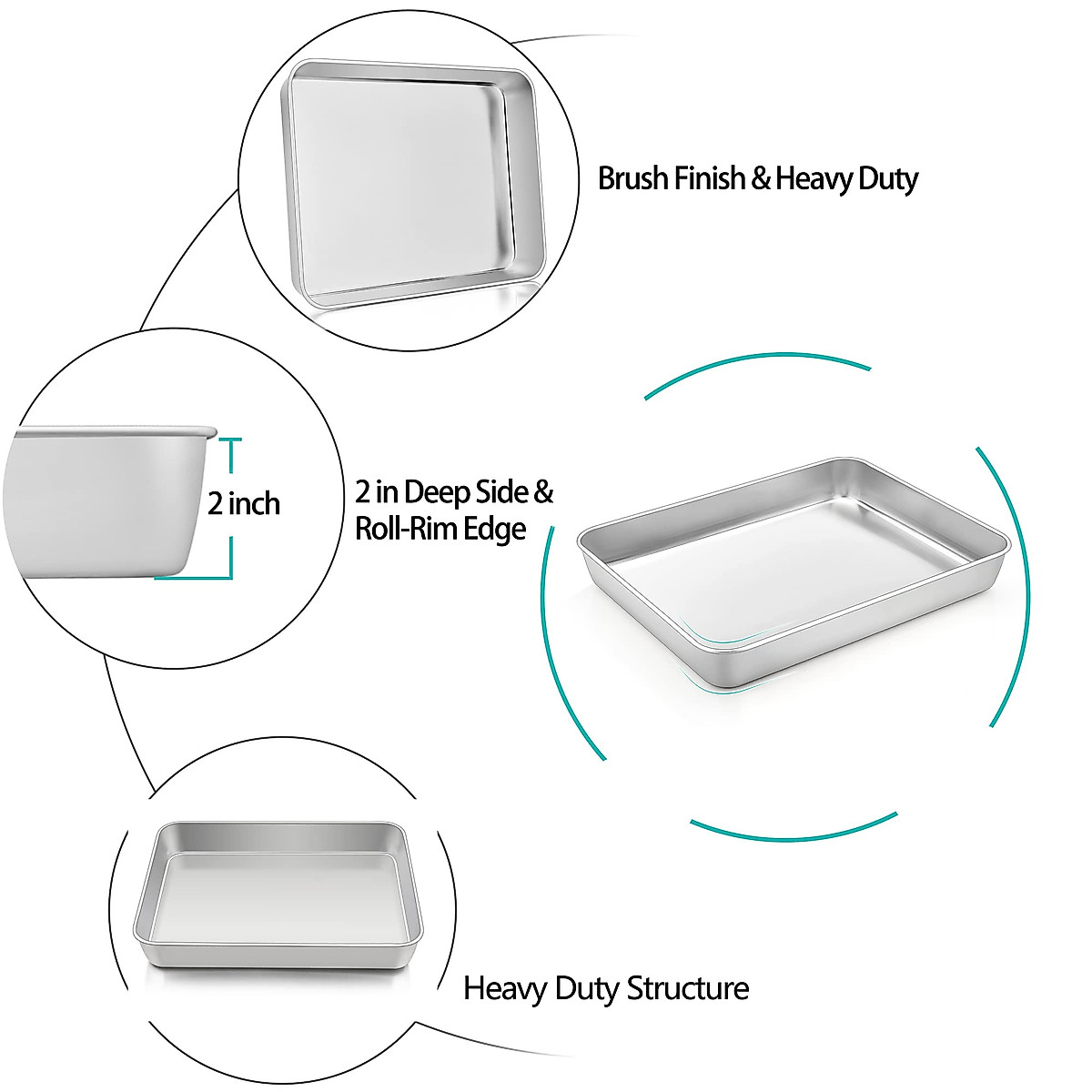 Brush Finish & Heavy Duty

2 inch

2 in Deep Side & Roll-Rim Edge

Heavy Duty Structure