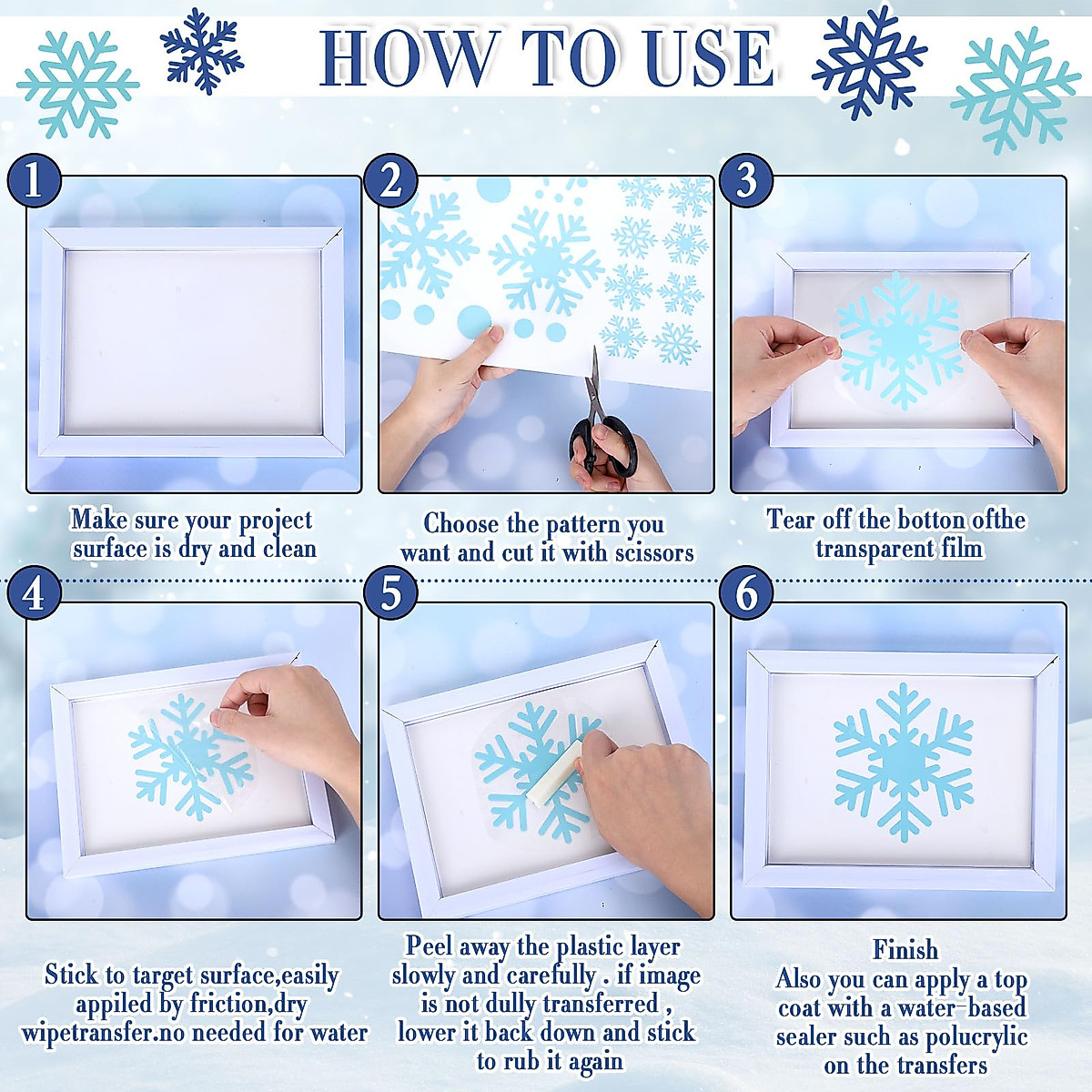 HOW TO USE

1

Make sure your project surface is dry and clean

2

Choose the pattern you want and cut it with scissors

3

Tear off the botton ofthe transparent film

4

Stick to target surface,easily appiled by friction,dry wipetransfer.no needed for water

5

Peel away the plastic layer slowly and carefully . if image is not dully transferred , lower it back down and stick to rub it again

6

Finish
Also you can apply a top coat with a water-based sealer such as polucrylic on the transfers