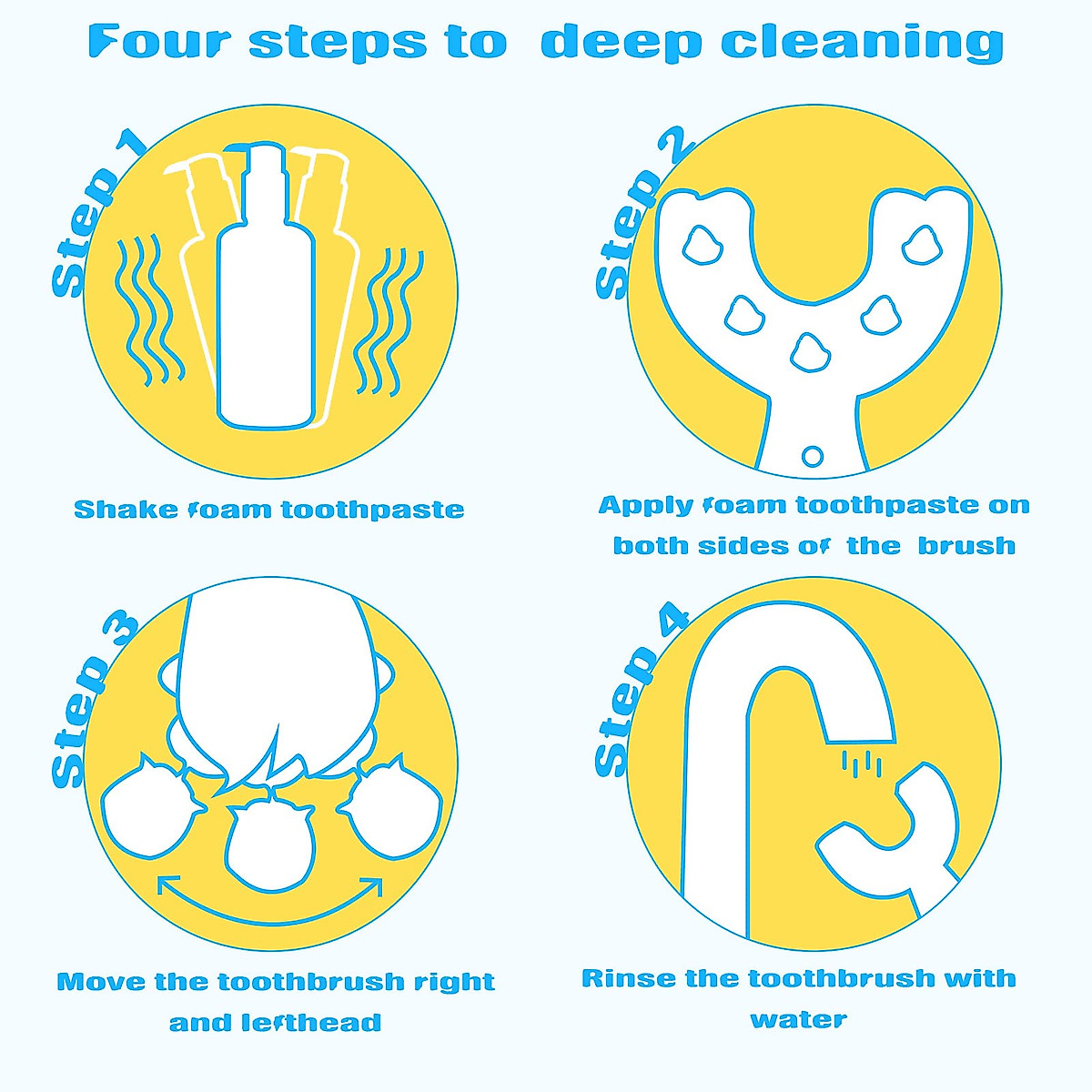 Four steps to deep cleaning

Step 1

Shake foam toothpaste

Step 2

Apply foam toothpaste on both sides of the brush

Step 3

Move the toothbrush right and lefthead

Step 4

Rinse the toothbrush with water