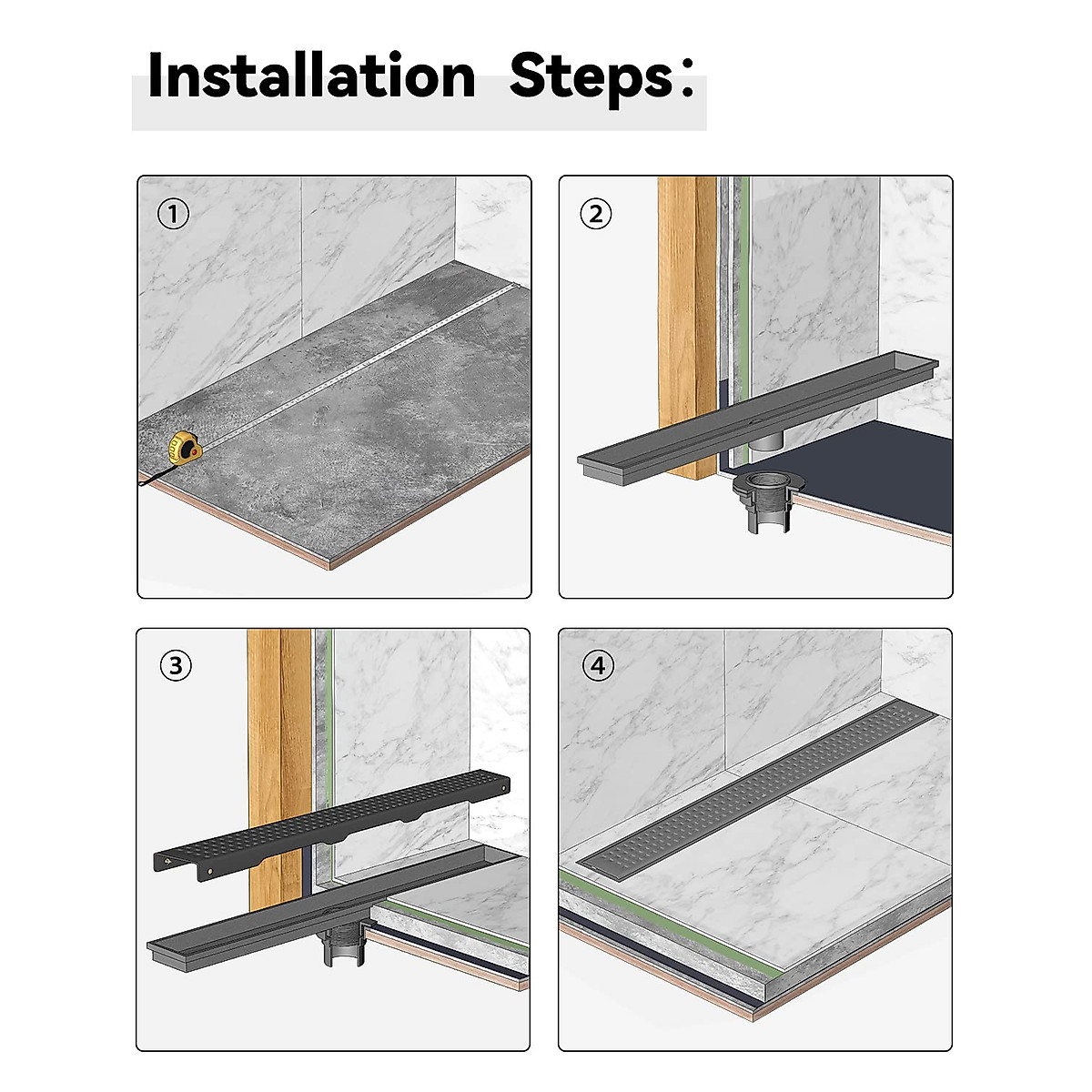 Installation Steps:

①

②

③

④