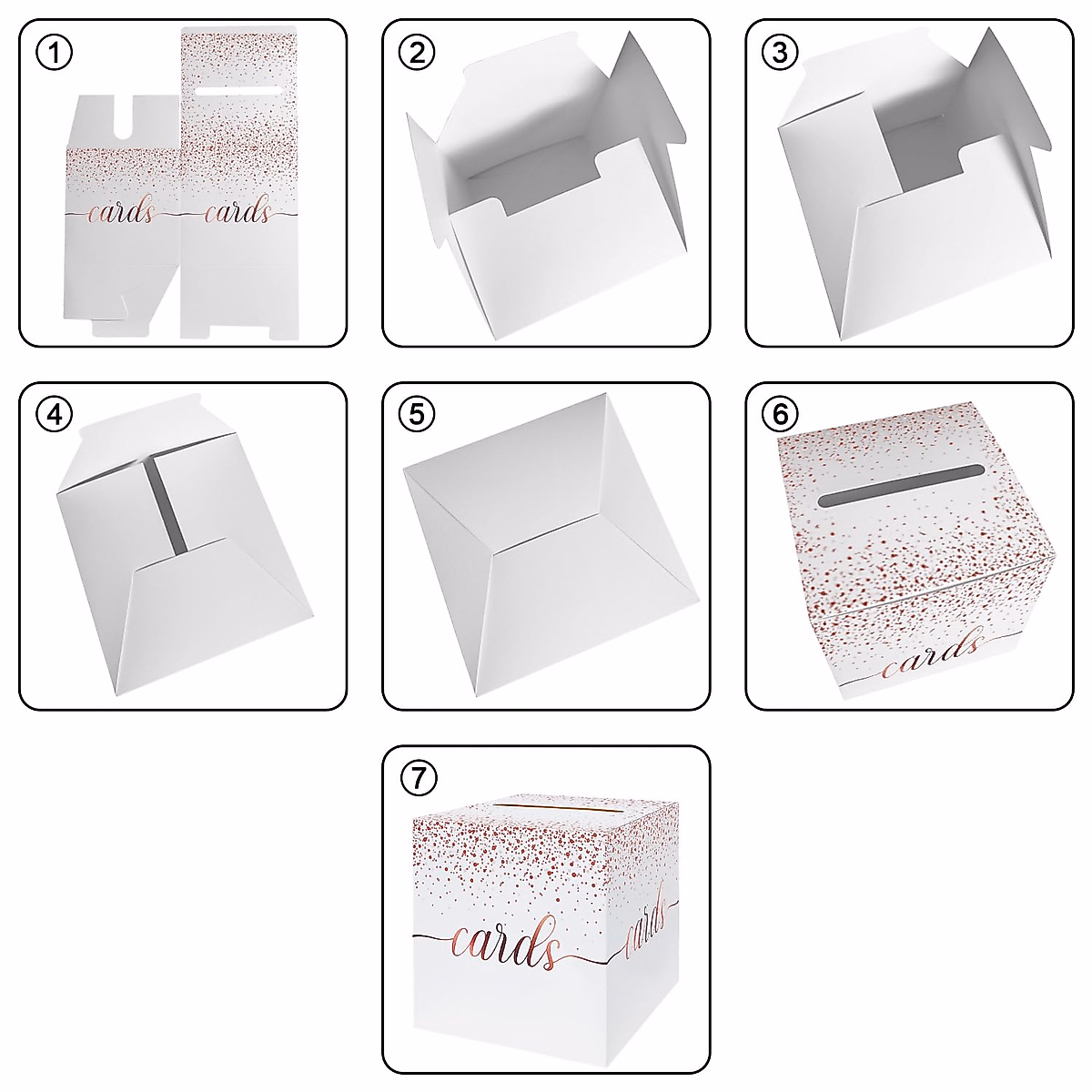 1
cards cards

2

3

4

5

6
cards

7
cards cards