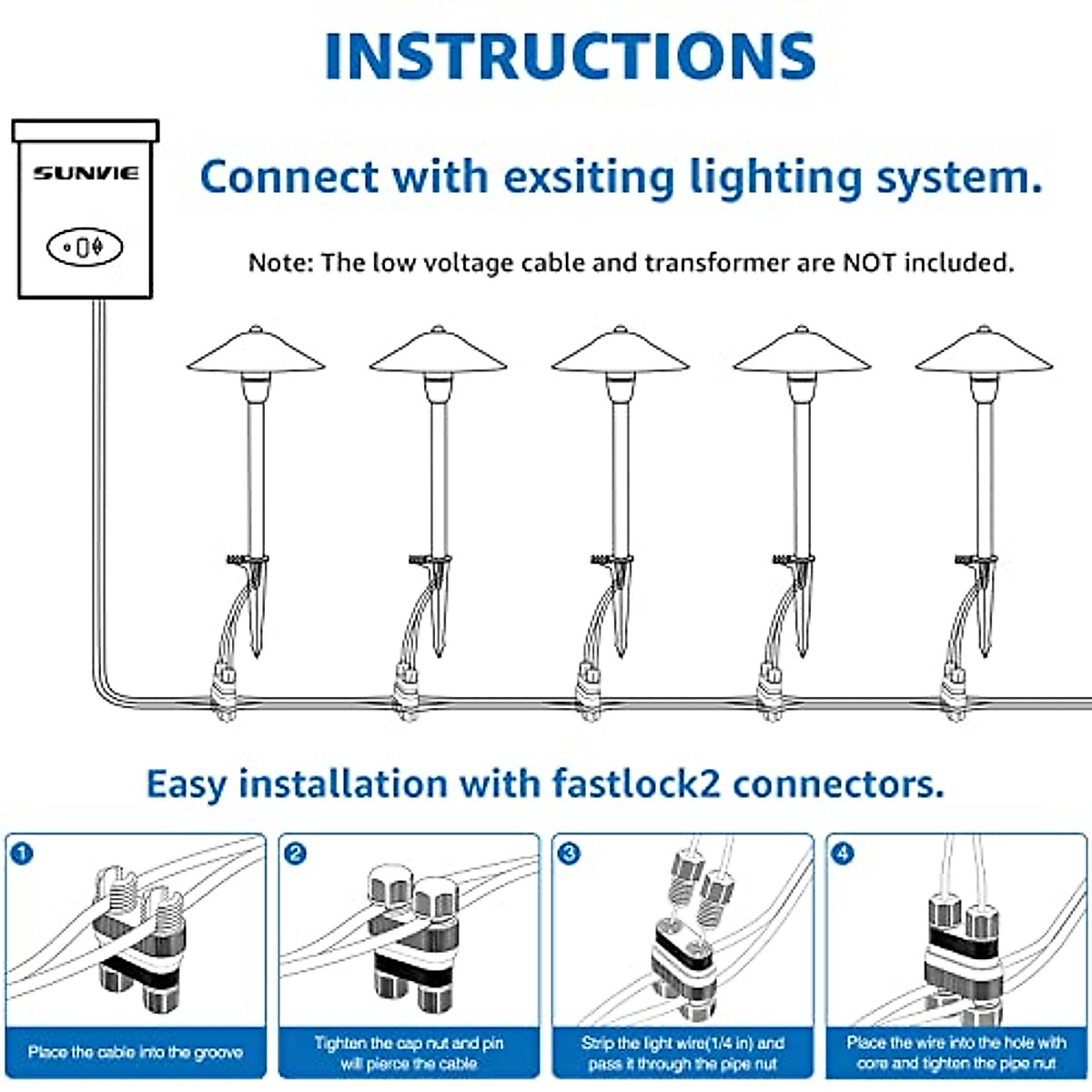 INSTRUCTIONS

SUNVIE

Connect with exsiting lighting system.

Note: The low voltage cable and transformer are NOT included.

Easy installation with fastlock2 connectors.

1
Place the cable into the groove

2
Tighten the cap nut and pin will pierce the cable

3
Strip the light wire(1/4 in) and pass it through the pipe nut

4
Place the wire into the hole with core and tighten the pipe nut