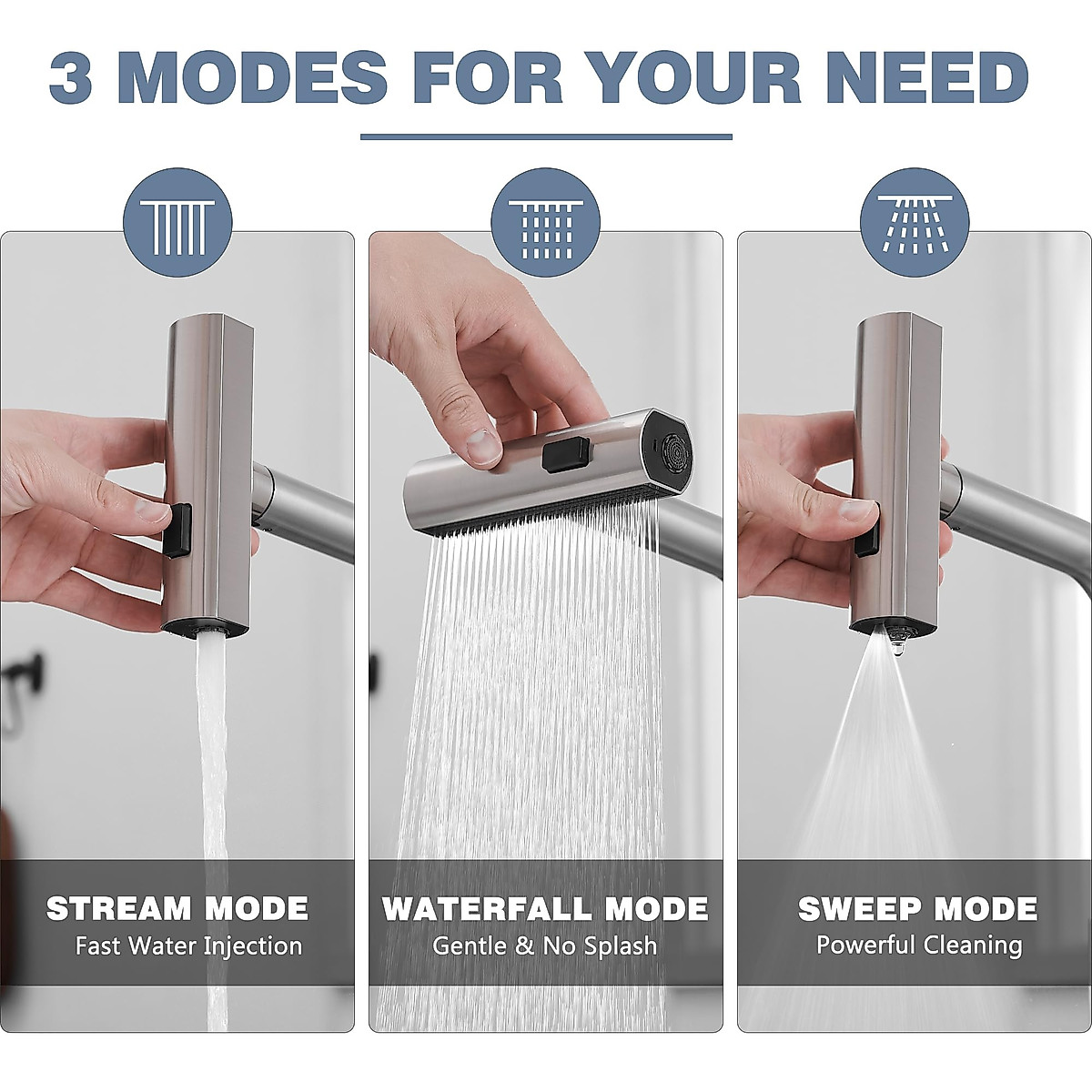 3 MODES FOR YOUR NEED

STREAM MODE
Fast Water Injection

WATERFALL MODE
Gentle & No Splash

SWEEP MODE
Powerful Cleaning