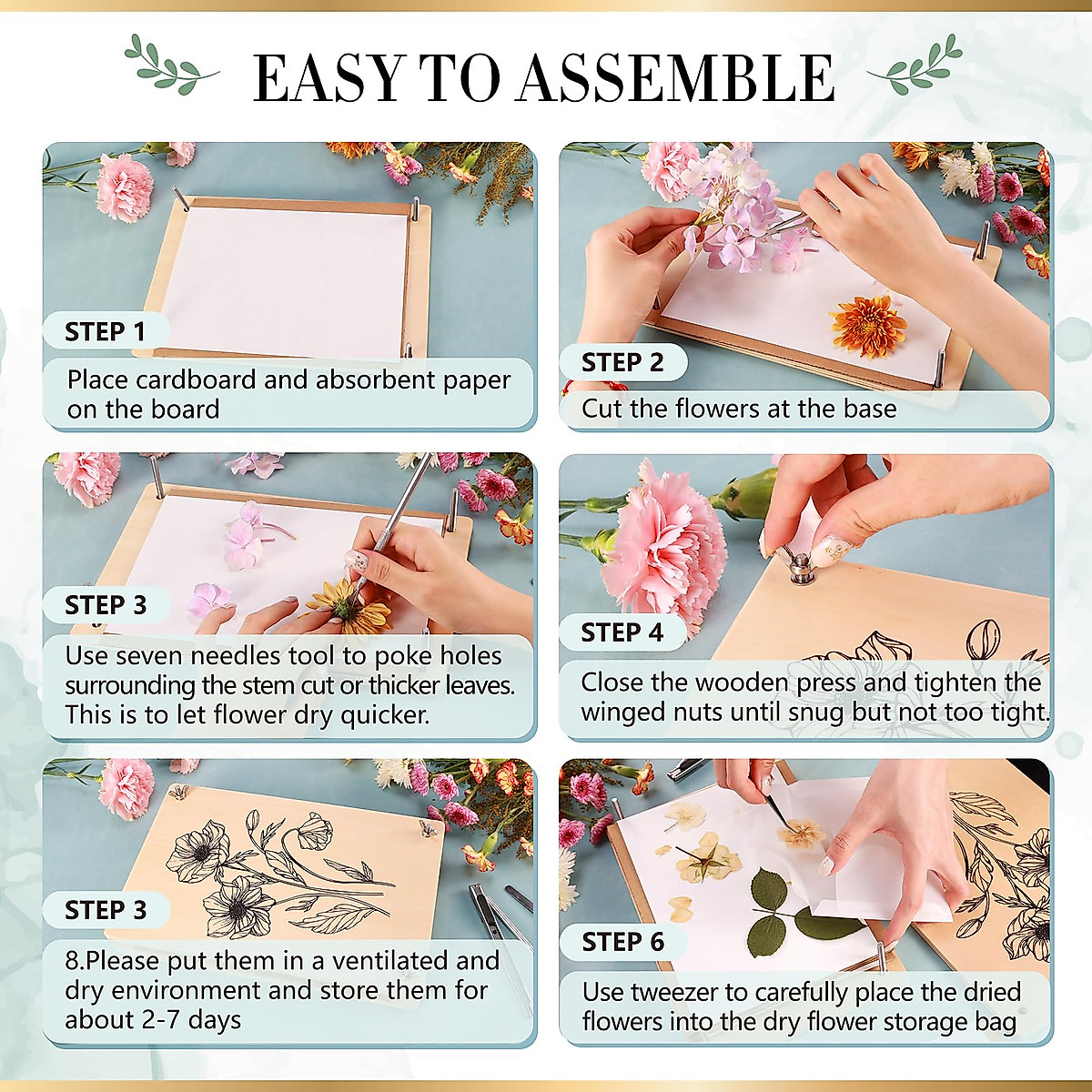 EASY TO ASSEMBLE

STEP 1
Place cardboard and absorbent paper on the board

STEP 2
Cut the flowers at the base

STEP 3
Use seven needles tool to poke holes surrounding the stem cut or thicker leaves. This is to let flower dry quicker.

STEP 4
Close the wooden press and tighten the winged nuts until snug but not too tight.

STEP 3
8.Please put them in a ventilated and dry environment and store them for about 2-7 days

STEP 6
Use tweezer to carefully place the dried flowers into the dry flower storage bag