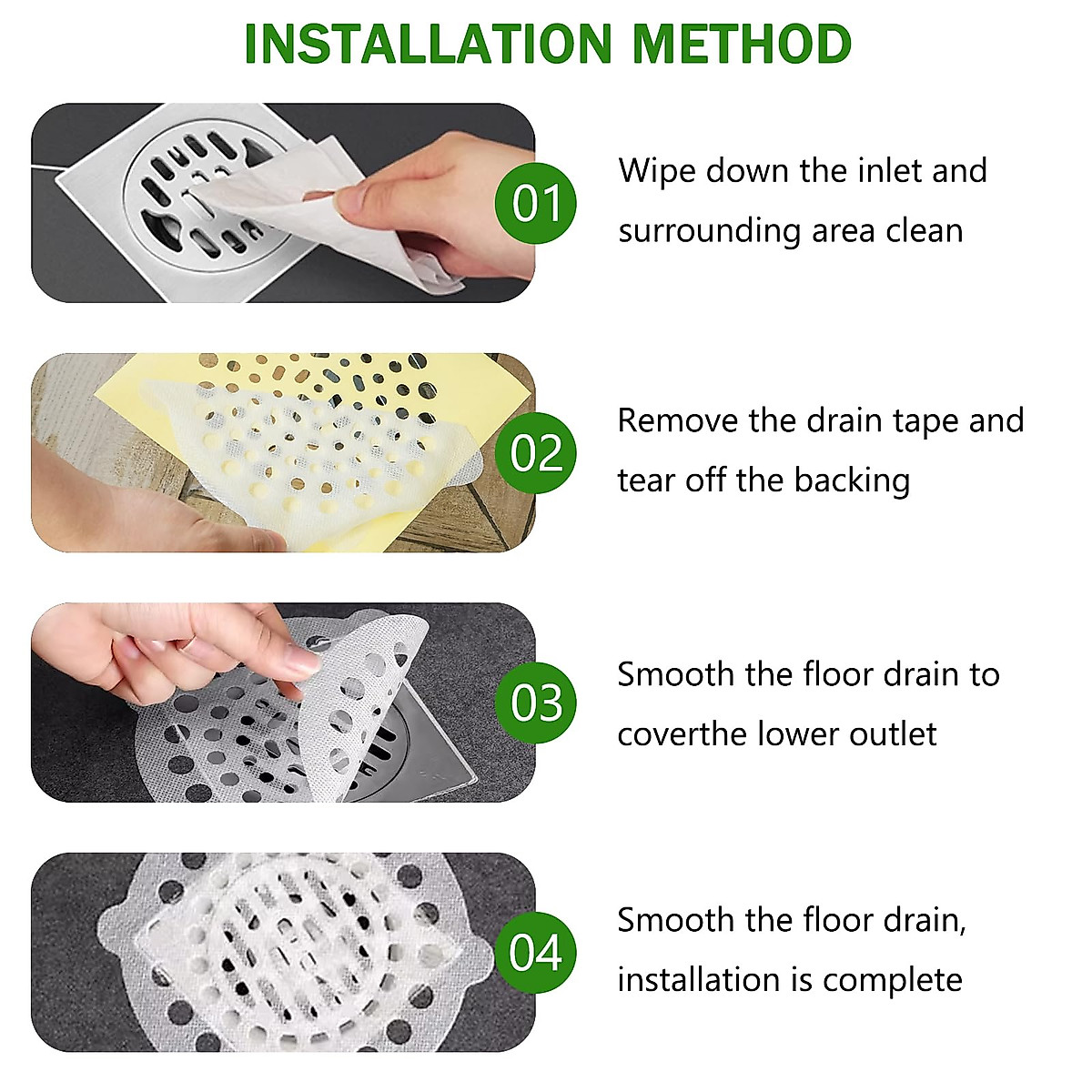 INSTALLATION METHOD

01

Wipe down the inlet and surrounding area clean

02

Remove the drain tape and tear off the backing

03

Smooth the floor drain to coverthe lower outlet

04

Smooth the floor drain, installation is complete