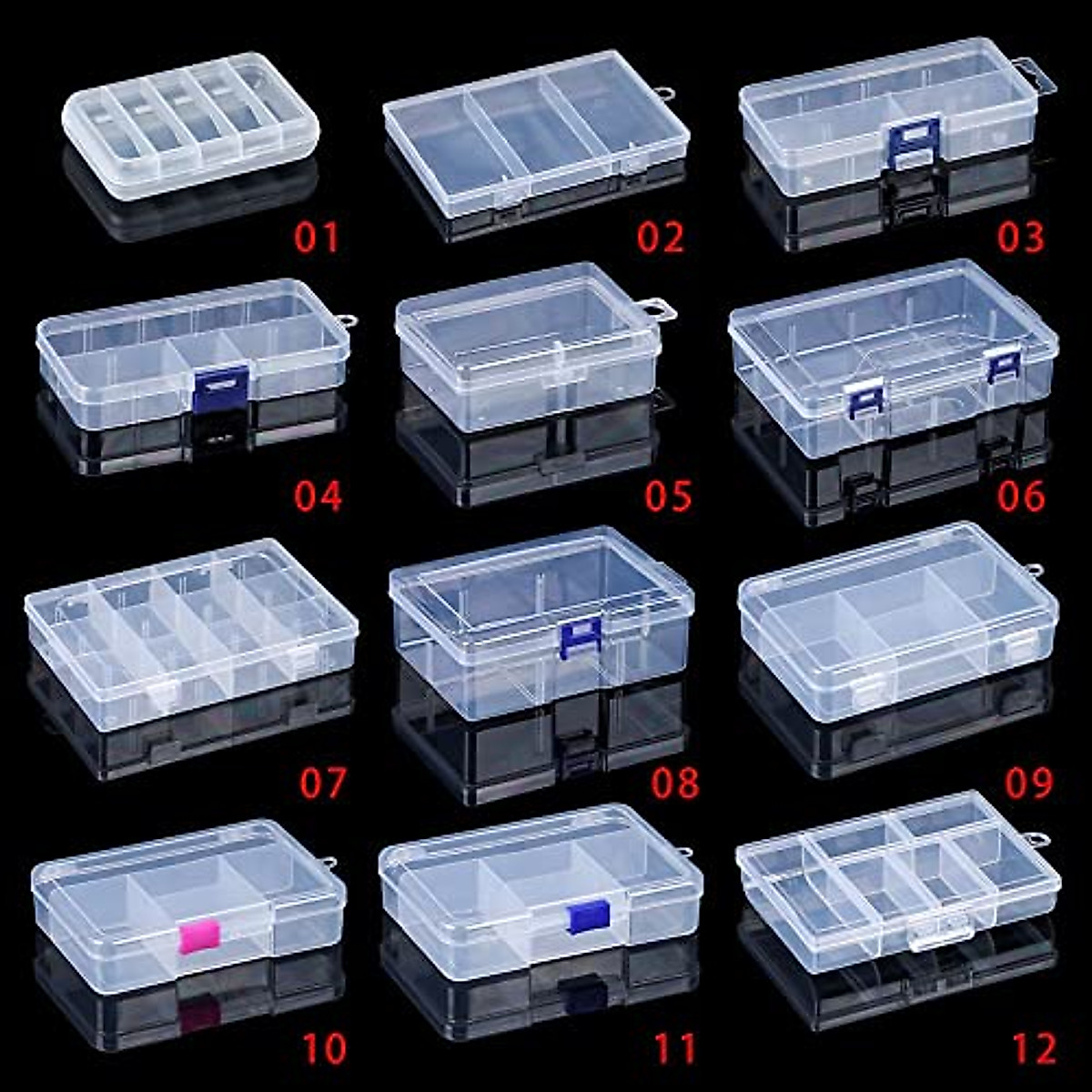 01
02
03
04
05
06
07
08
09
10
11
12