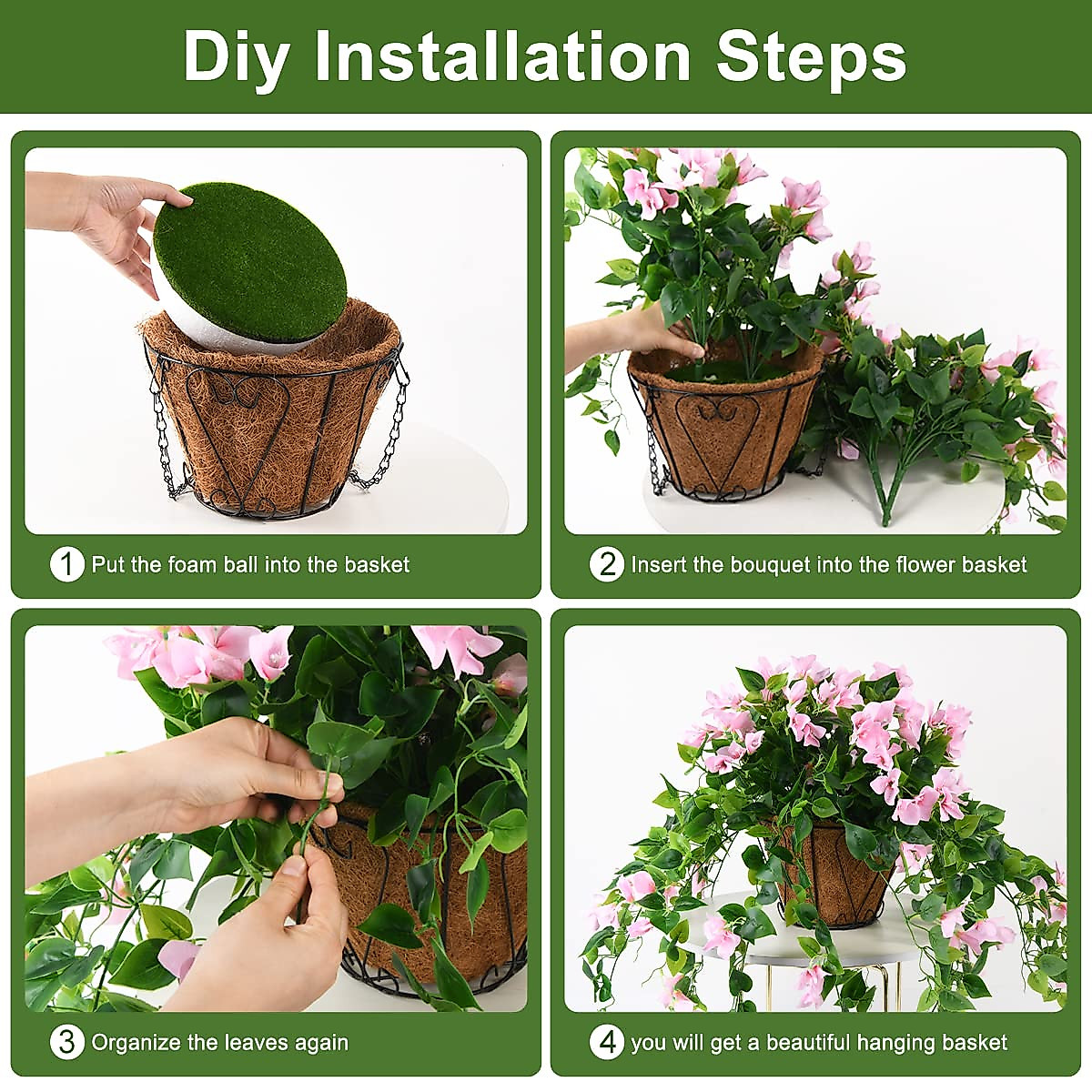 Diy Installation Steps

1 Put the foam ball into the basket

2 Insert the bouquet into the flower basket

3 Organize the leaves again

4 you will get a beautiful hanging basket