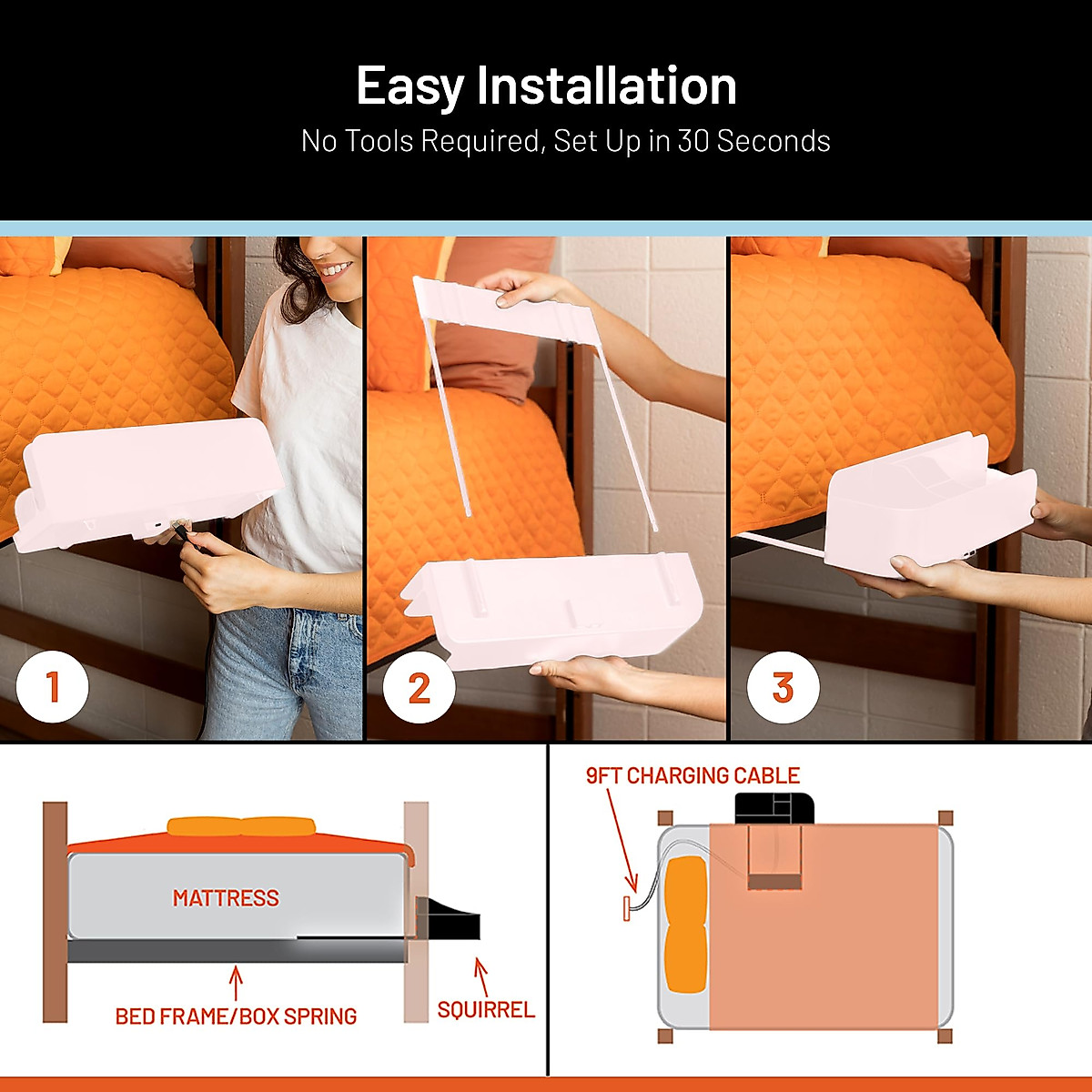 Easy Installation
No Tools Required, Set Up in 30 Seconds

1

2

3

MATTRESS

BED FRAME/BOX SPRING

SQUIRREL

9FT CHARGING CABLE