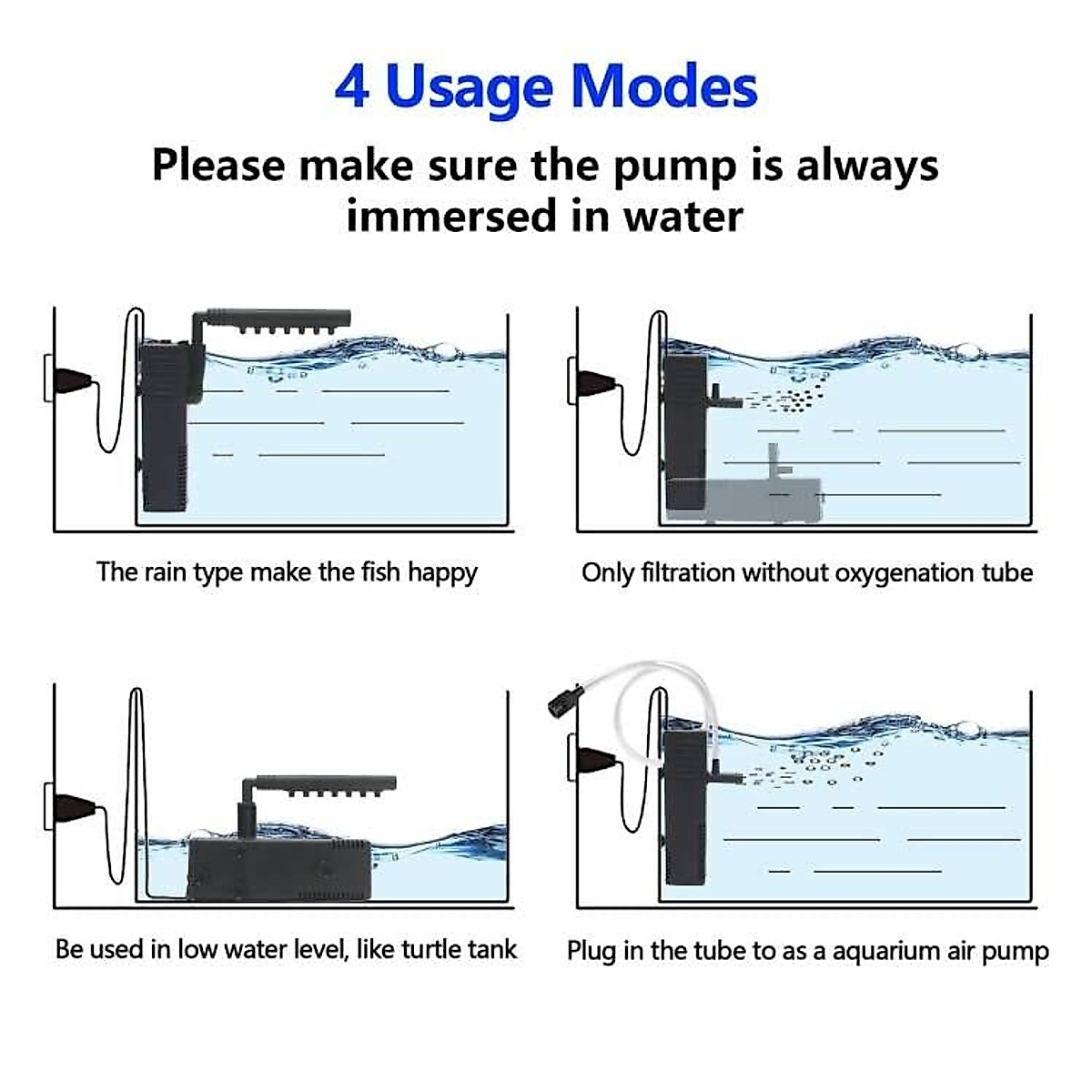 4 Usage Modes

Please make sure the pump is always immersed in water

The rain type make the fish happy

Only filtration without oxygenation tube

Be used in low water level, like turtle tank

Plug in the tube to as a aquarium air pump