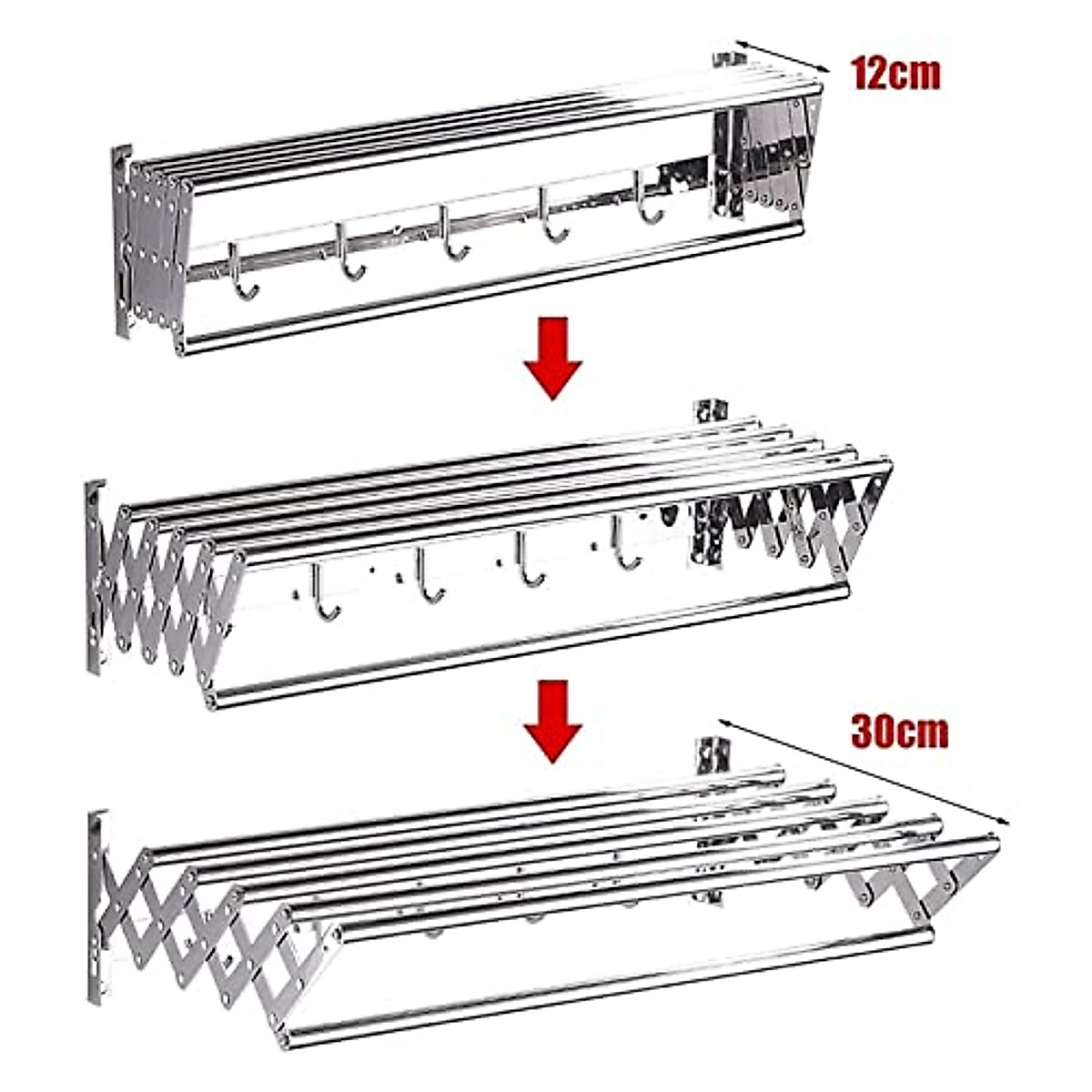 12cm

30cm