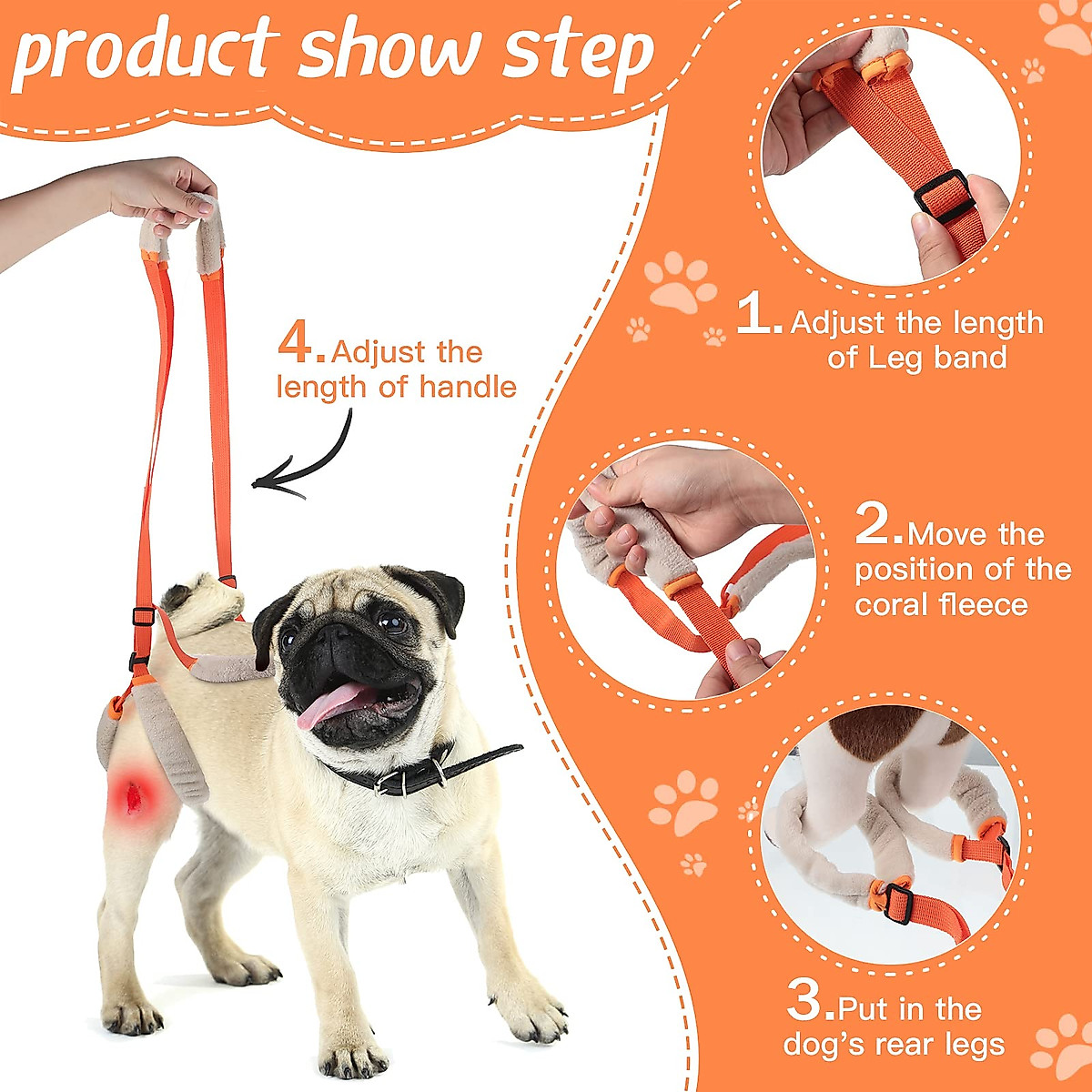 product show step

4. Adjust the length of handle

1. Adjust the length of Leg band

2. Move the position of the coral fleece

3. Put in the dog's rear legs