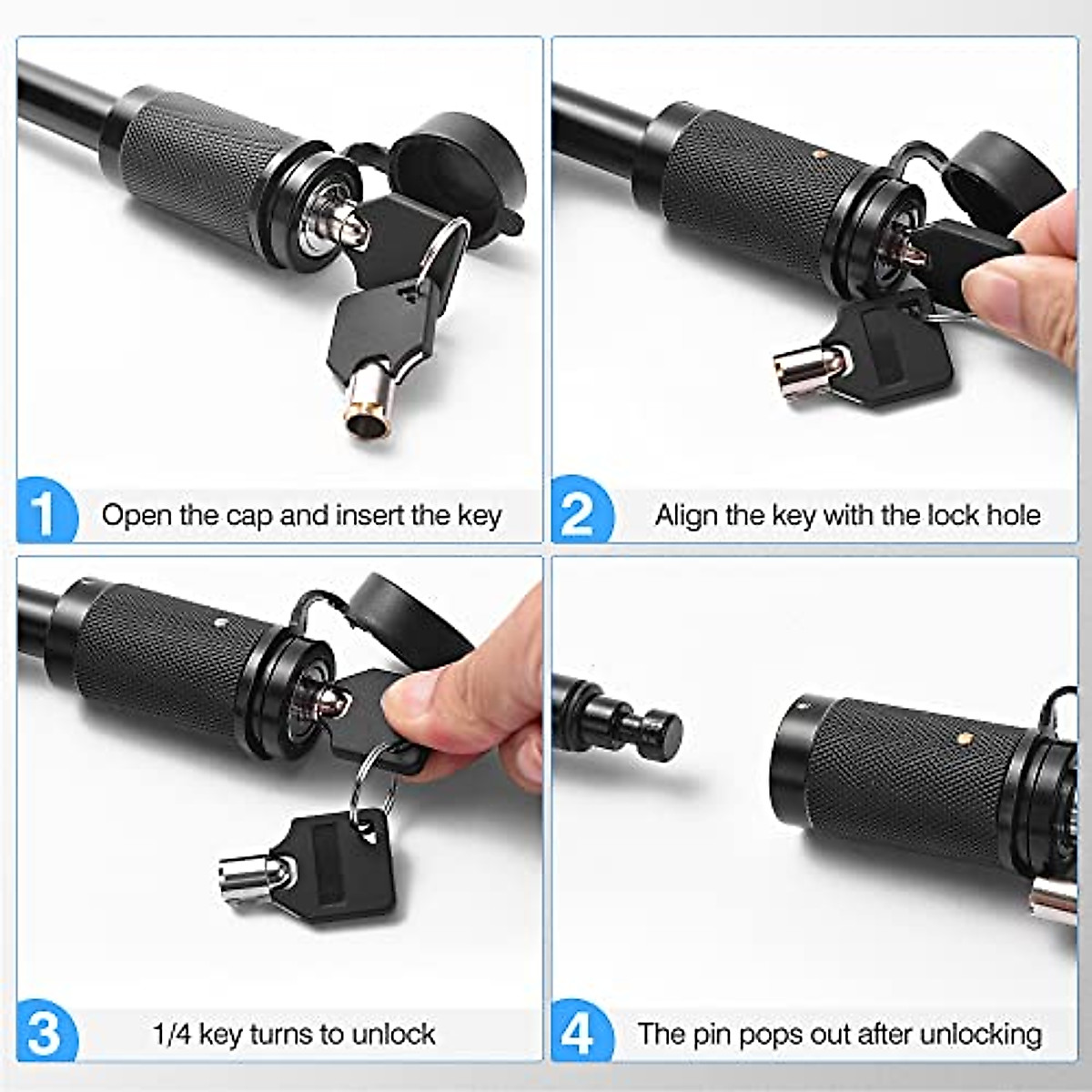 1 Open the cap and insert the key

2 Align the key with the lock hole

3 1/4 key turns to unlock

4 The pin pops out after unlocking