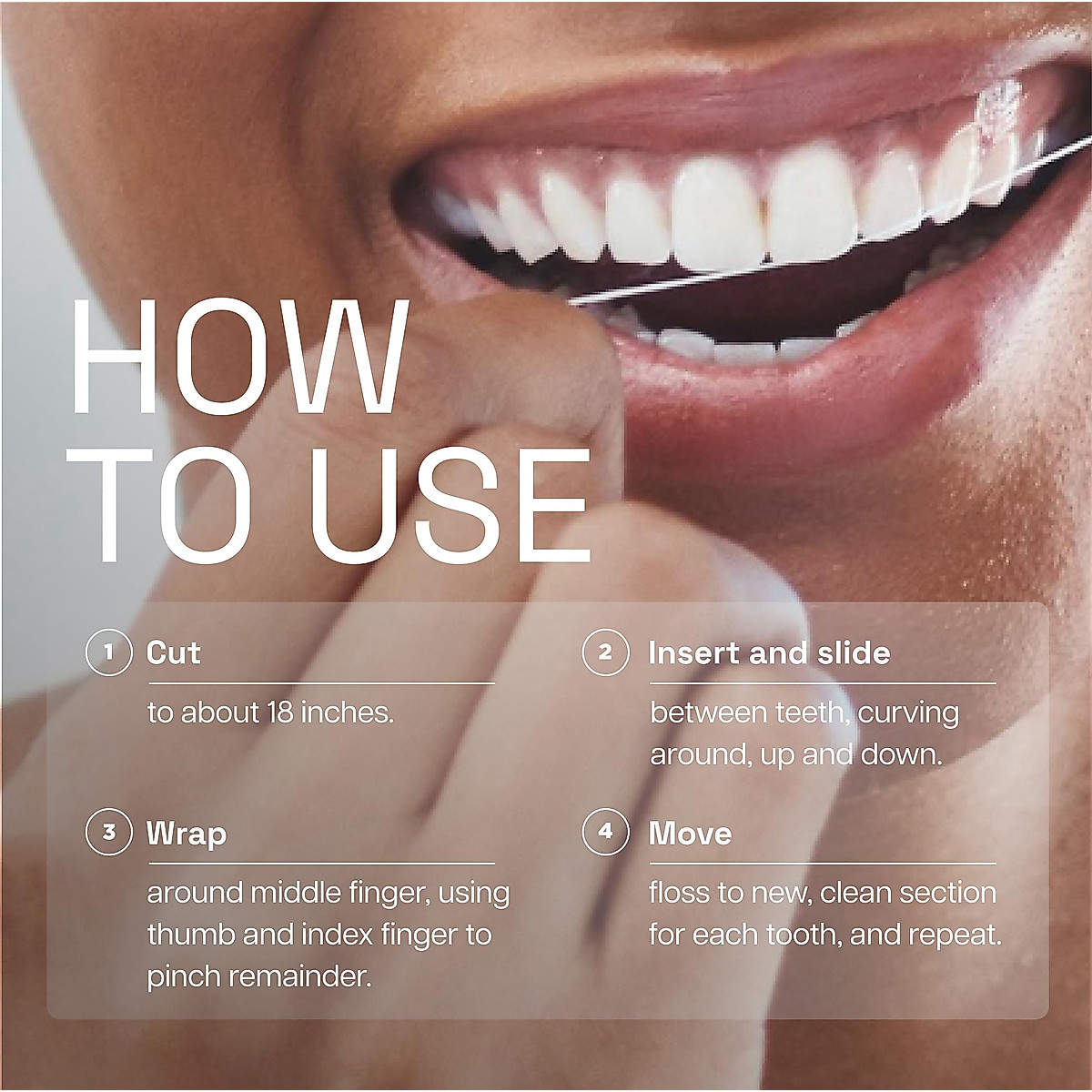 HOW TO USE

1 Cut

to about 18 inches.

2 Insert and slide

between teeth, curving around, up and down.

3 Wrap

around middle finger, using thumb and index finger to pinch remainder.

4 Move

floss to new, clean section for each tooth, and repeat.