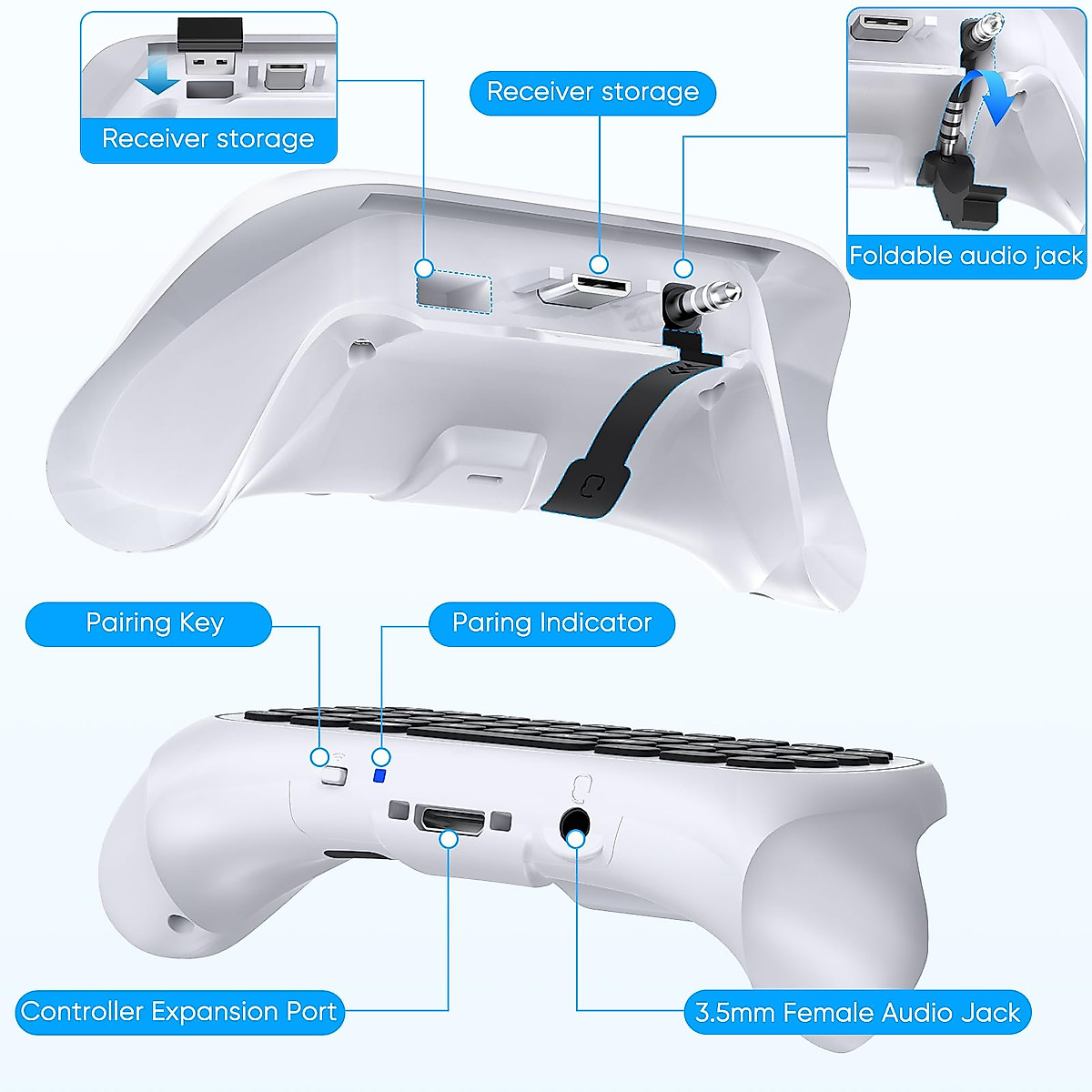 Receiver storage

Receiver storage

Foldable audio jack

Pairing Key

Paring Indicator

Controller Expansion Port

3.5mm Female Audio Jack