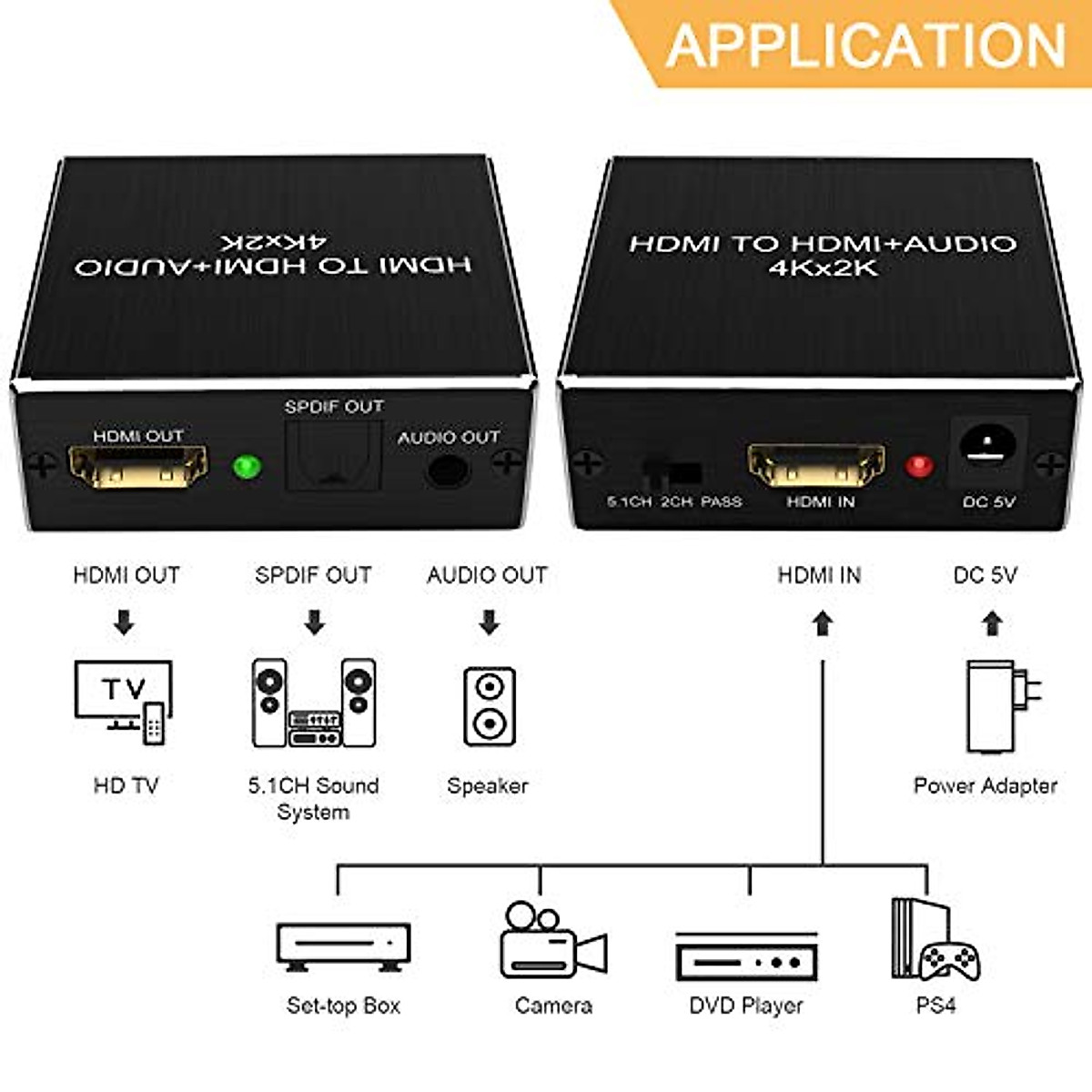 APPLICATION

HDMI TO HDMI+AUDIO
4Kx2K

HDMI OUT
SPDIF OUT
AUDIO OUT

HDMI TO HDMI+AUDIO
4Kx2K

5.1CH 2CH PASS
HDMI IN
DC 5V

HDMI OUT
SPDIF OUT
AUDIO OUT
HDMI IN
DC 5V

TV

HD TV
5.1CH Sound System
Speaker
Power Adapter

Set-top Box
Camera
DVD Player
PS4