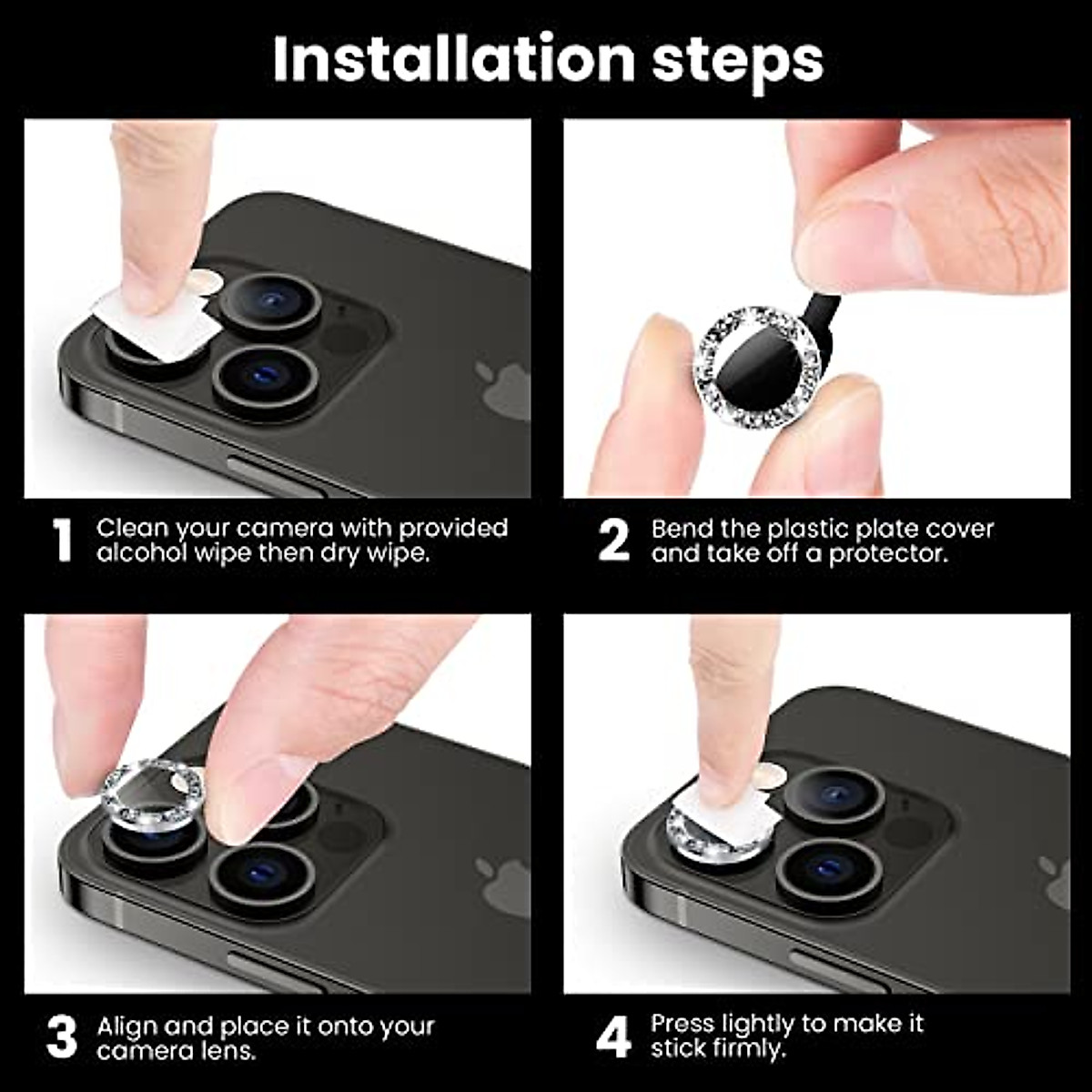 Installation steps

1 Clean your camera with provided alcohol wipe then dry wipe.

2 Bend the plastic plate cover and take off a protector.

3 Align and place it onto your camera lens.

4 Press lightly to make it stick firmly.