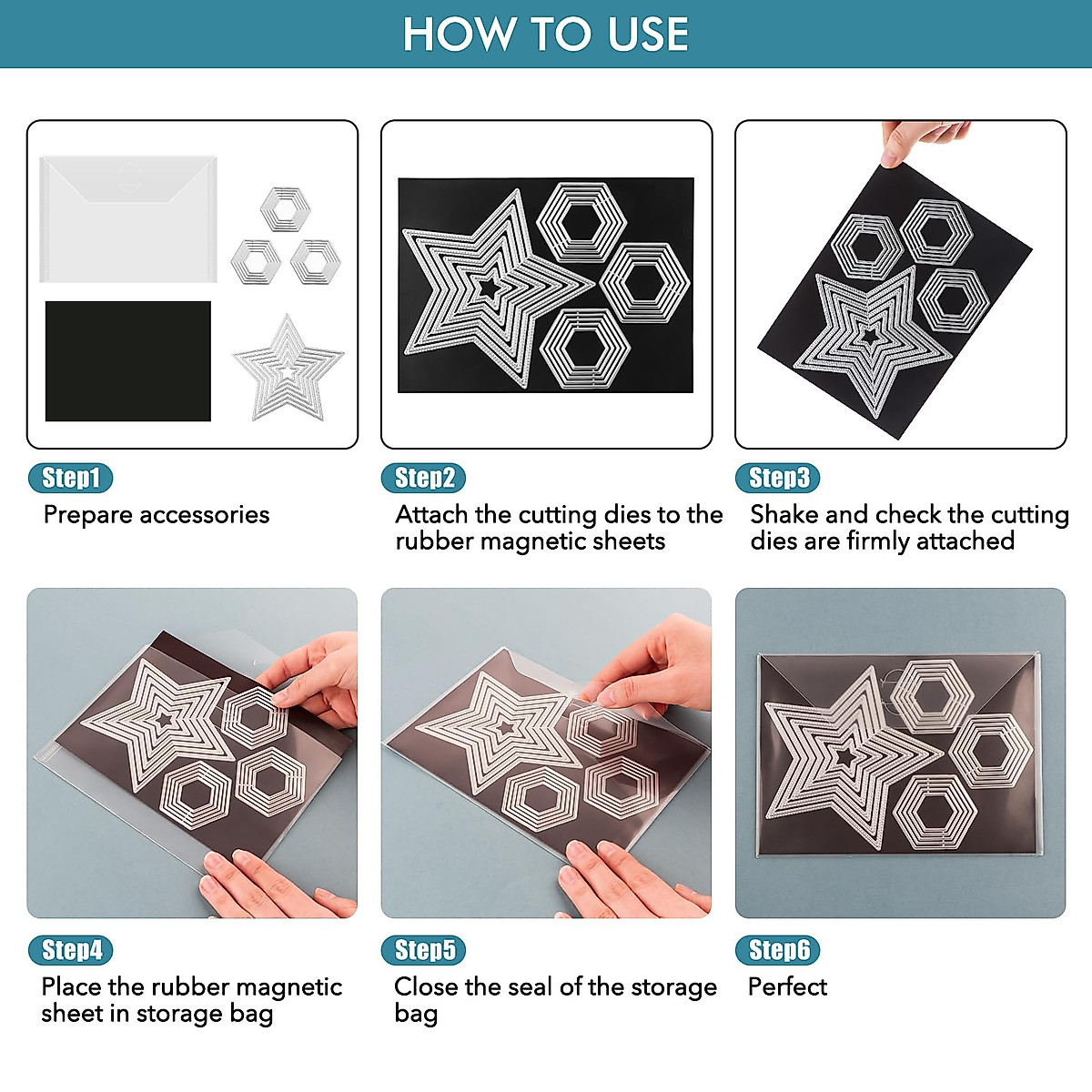 HOW TO USE

Step1
Prepare accessories

Step2
Attach the cutting dies to the rubber magnetic sheets

Step3
Shake and check the cutting dies are firmly attached

Step4
Place the rubber magnetic sheet in storage bag

Step5
Close the seal of the storage bag

Step6
Perfect