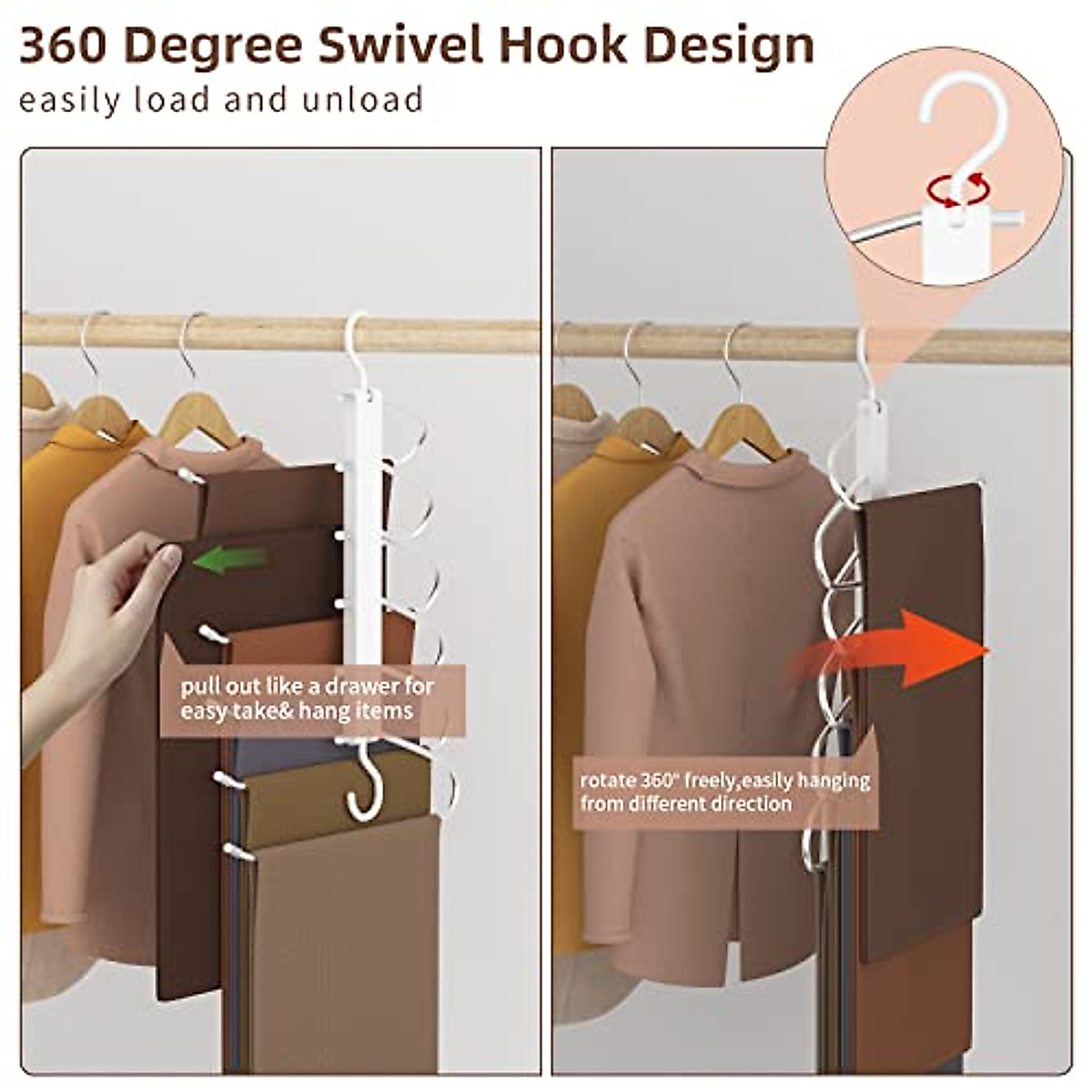 360 Degree Swivel Hook Design

easily load and unload

pull out like a drawer for easy take& hang items

rotate 360° freely,easily hanging from different direction