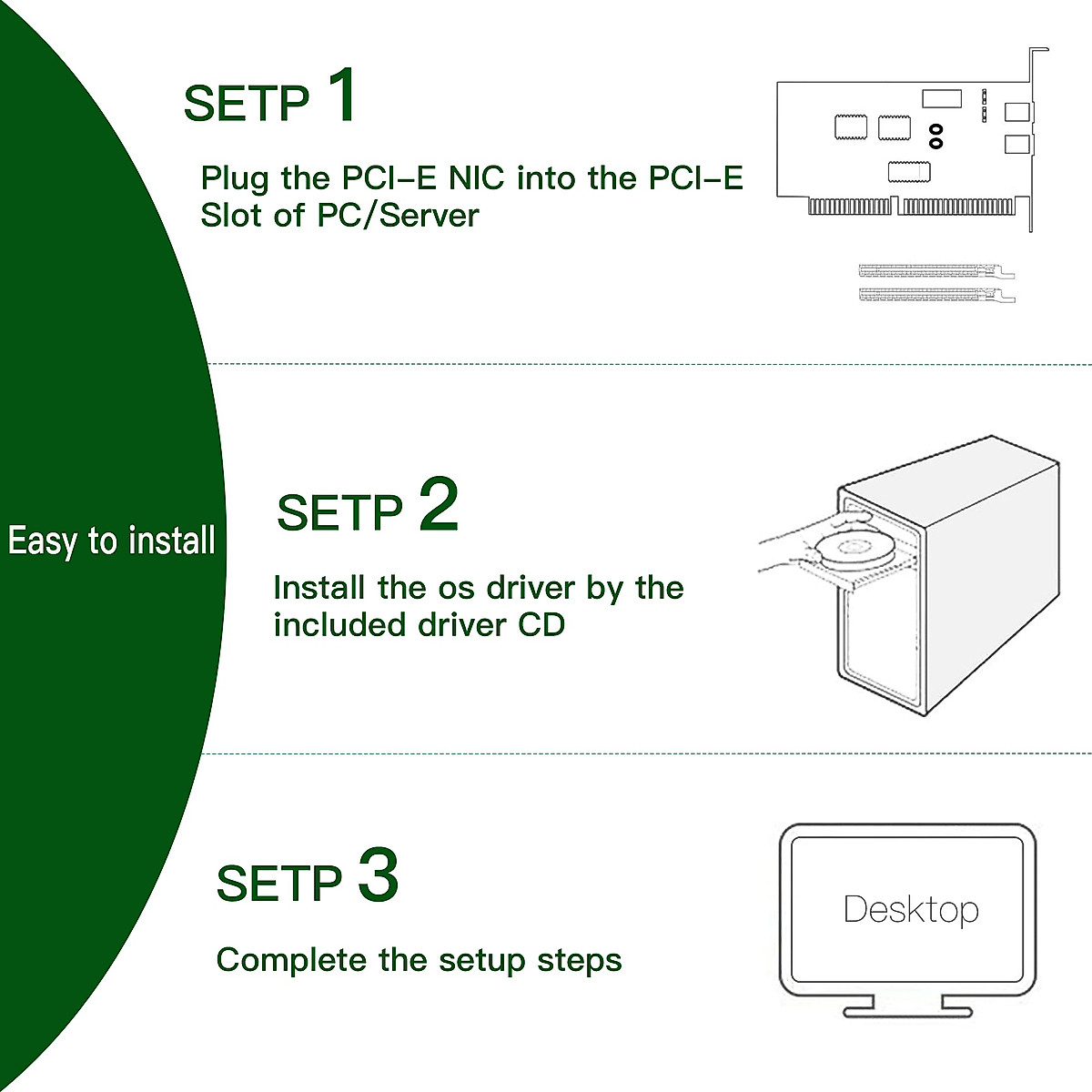 Easy to install

SETP 1

Plug the PCI-E NIC into the PCI-E Slot of PC/Server

SETP 2

Install the os driver by the included driver CD

SETP 3

Complete the setup steps

Desktop