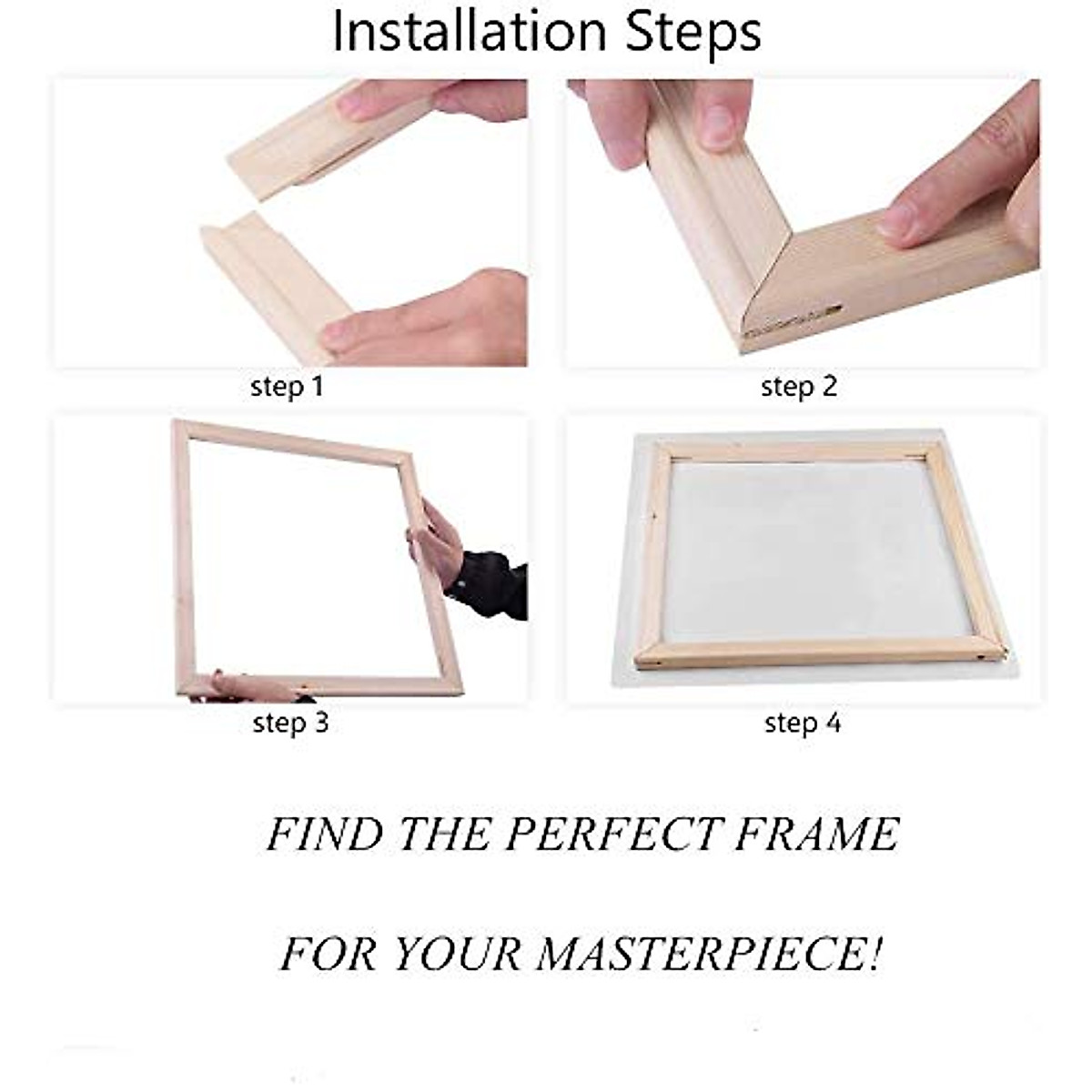 Installation Steps

step 1

step 2

step 3

step 4

FIND THE PERFECT FRAME

FOR YOUR MASTERPIECE!