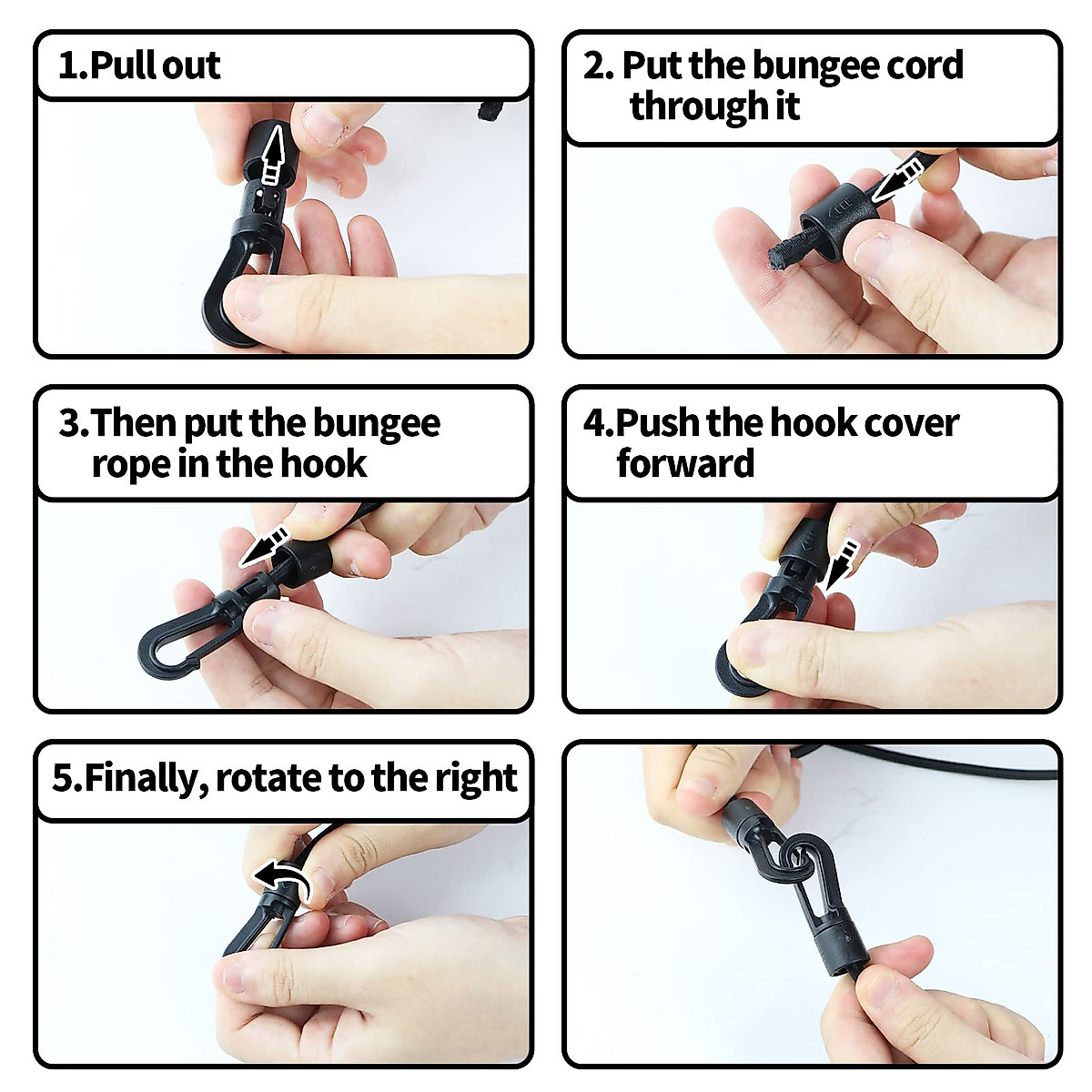 1.Pull out

2. Put the bungee cord through it

3.Then put the bungee rope in the hook

4.Push the hook cover forward

5.Finally, rotate to the right