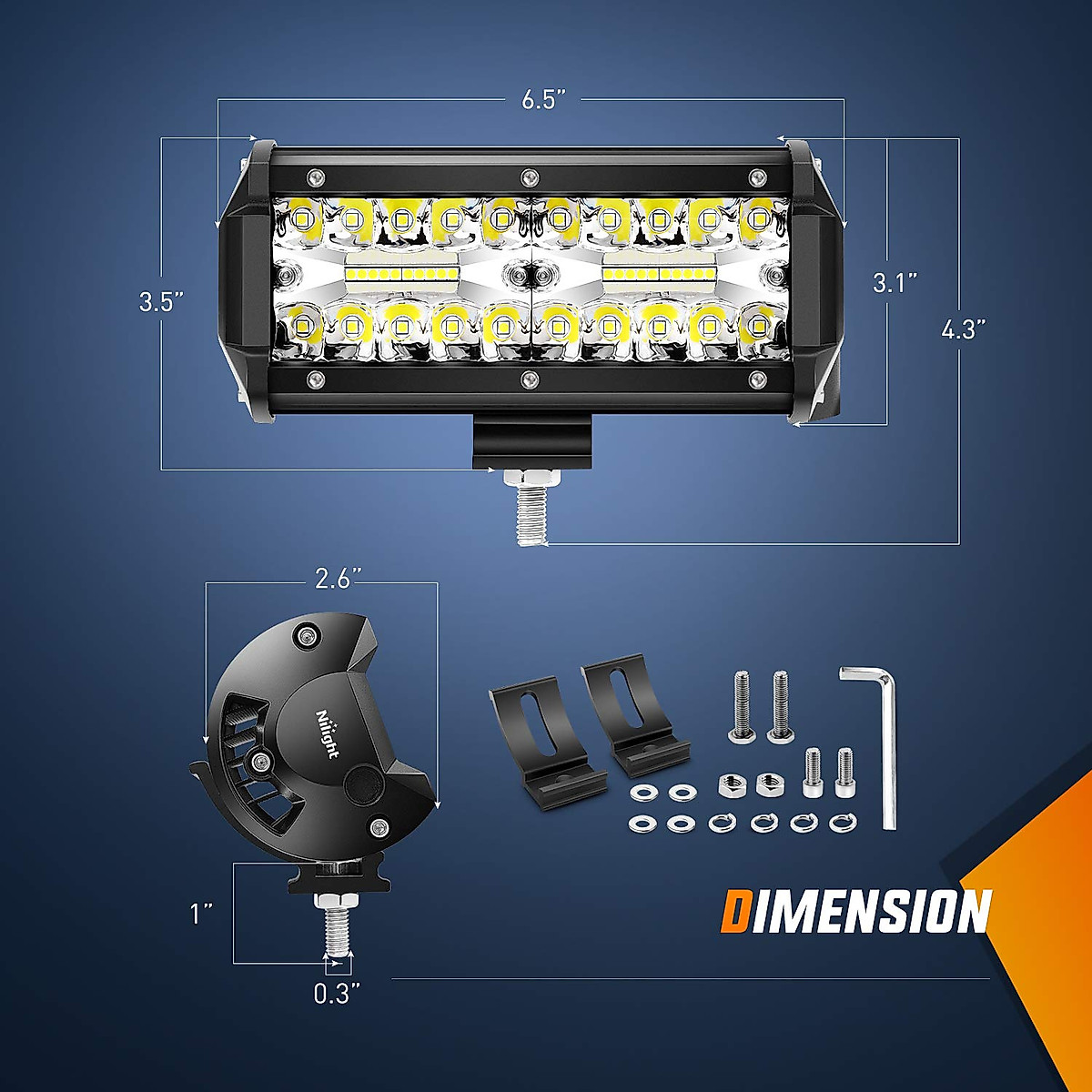 6.5"

3.5"

3.1"

4.3"

2.6"

Nilight

1"

0.3"

DIMENSION