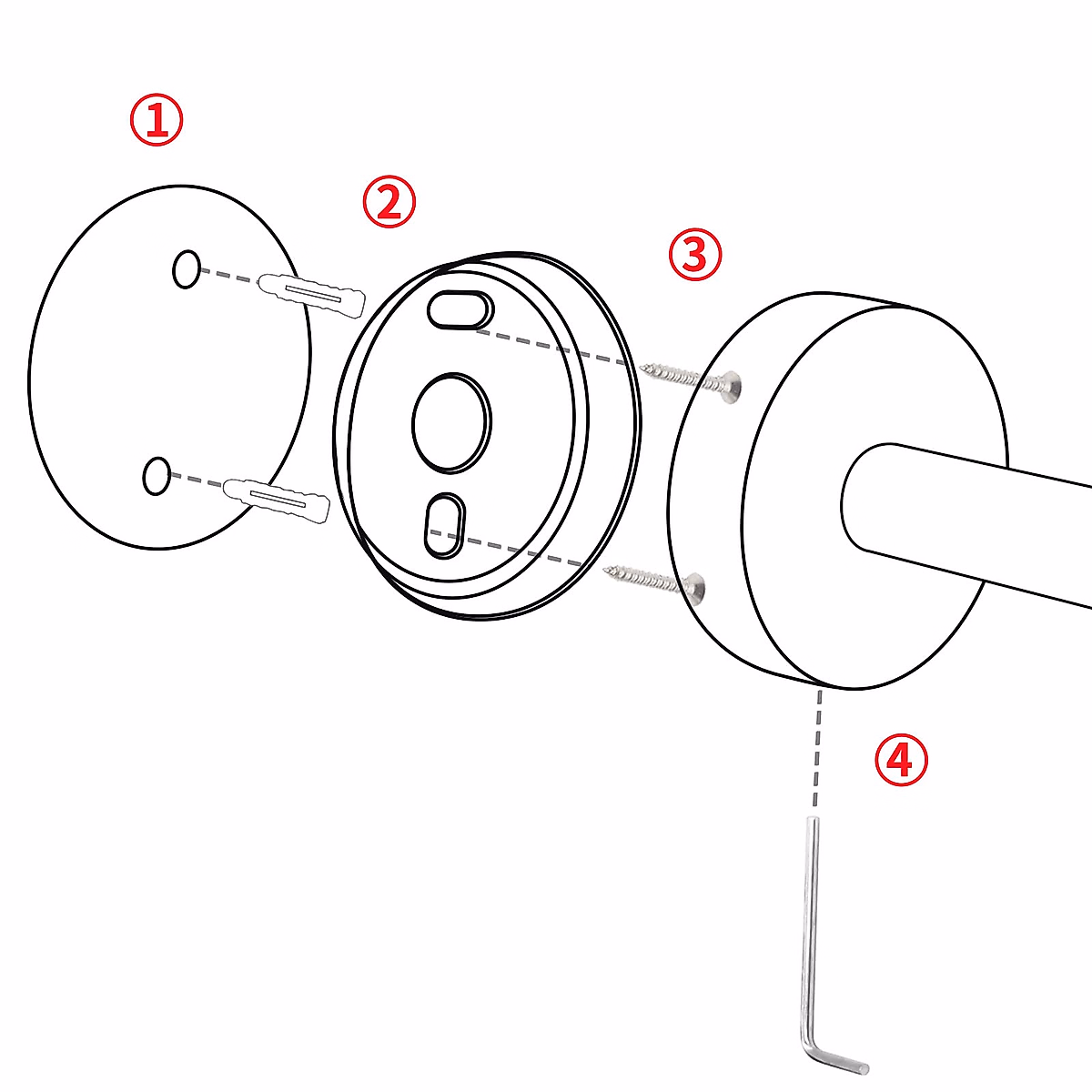 ①
②
③
④