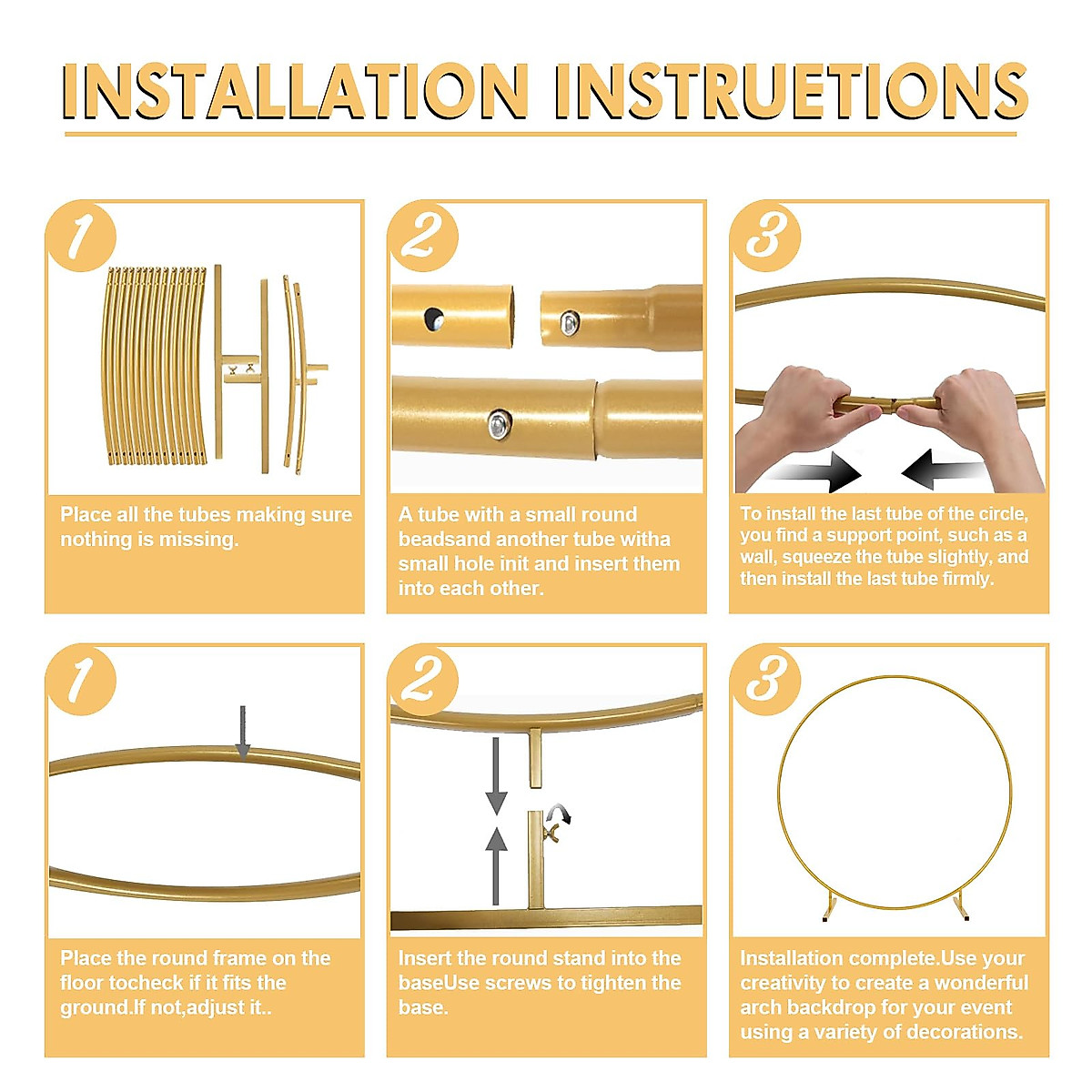 INSTALLATION INSTRUETIONS

1

Place all the tubes making sure nothing is missing.

2

A tube with a small round beadsand another tube witha small hole init and insert them into each other.

3

To install the last tube of the circle, you find a support point, such as a wall, squeeze the tube slightly, and then install the last tube firmly.

1

Place the round frame on the floor tocheck if it fits the ground.If not,adjust it..

2

Insert the round stand into the baseUse screws to tighten the base.

3

Installation complete.Use your creativity to create a wonderful arch backdrop for your event using a variety of decorations.