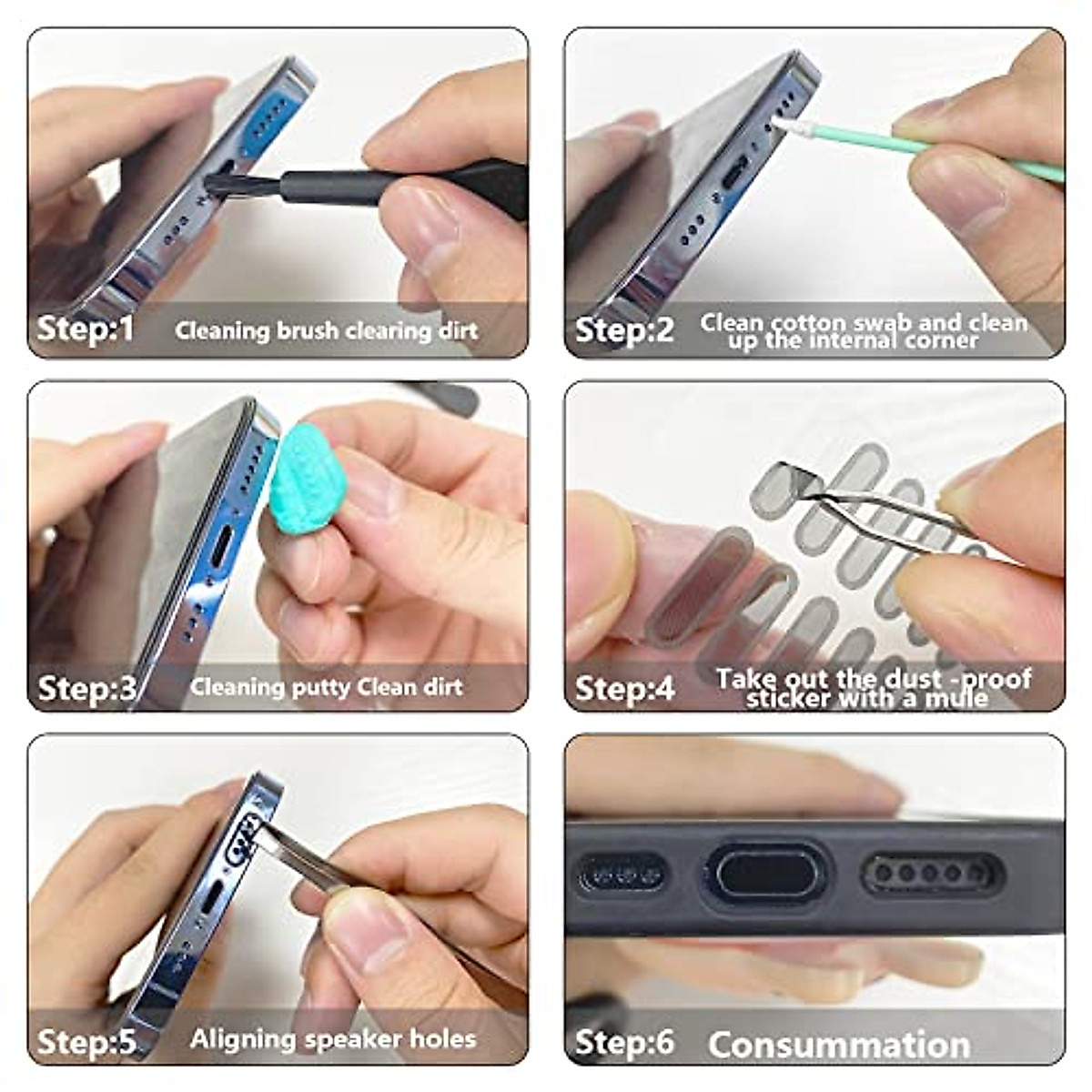 Step:1 Cleaning brush clearing dirt

Step:2 Clean cotton swab and clean up the internal corner

Step:3 Cleaning putty Clean dirt

Step:4 Take out the dust -proof sticker with a mule

Step:5 Aligning speaker holes

Step:6 Consummation