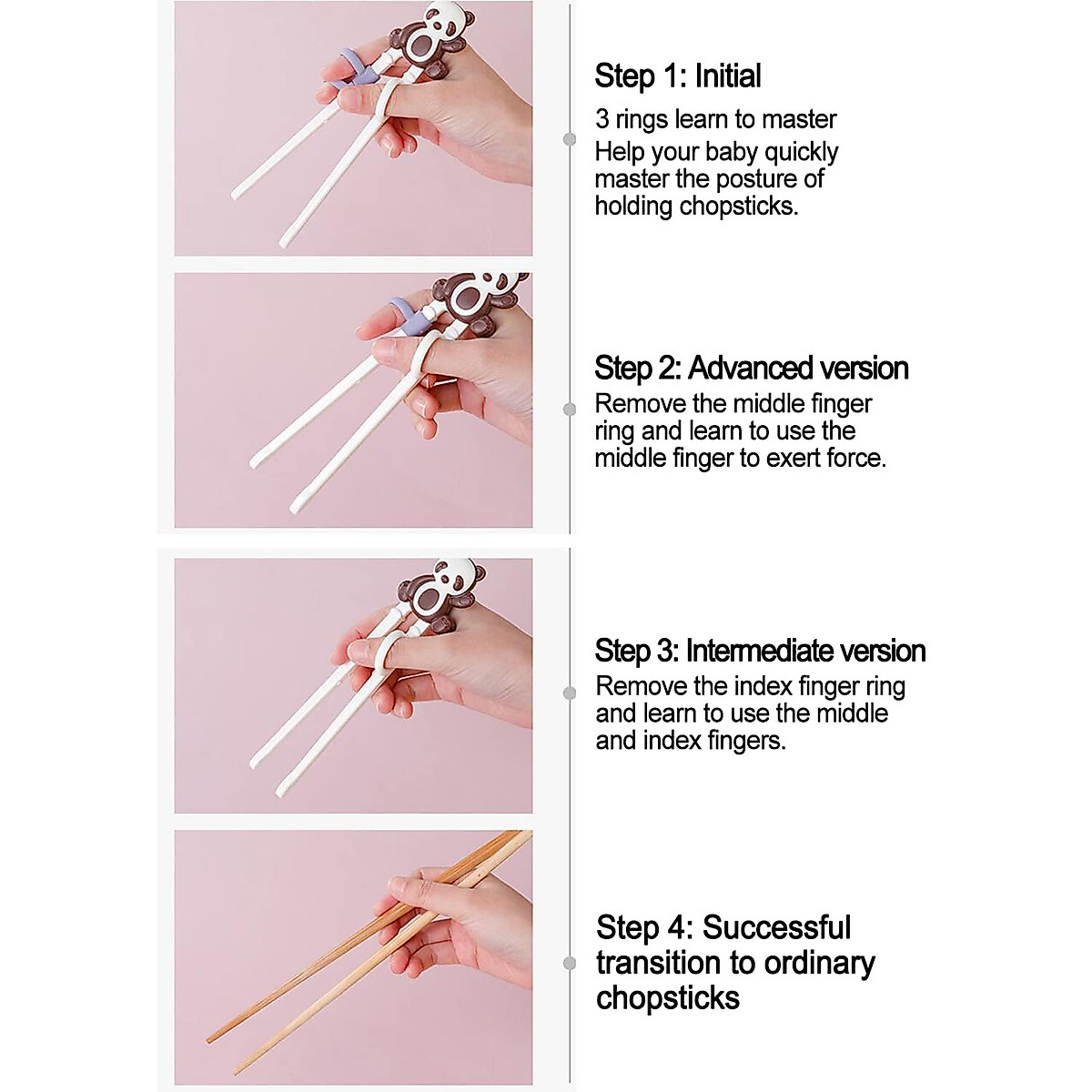 Step 1: Initial
3 rings learn to master
Help your baby quickly master the posture of holding chopsticks.

Step 2: Advanced version
Remove the middle finger ring and learn to use the middle finger to exert force.

Step 3: Intermediate version
Remove the index finger ring and learn to use the middle and index fingers.

Step 4: Successful transition to ordinary chopsticks