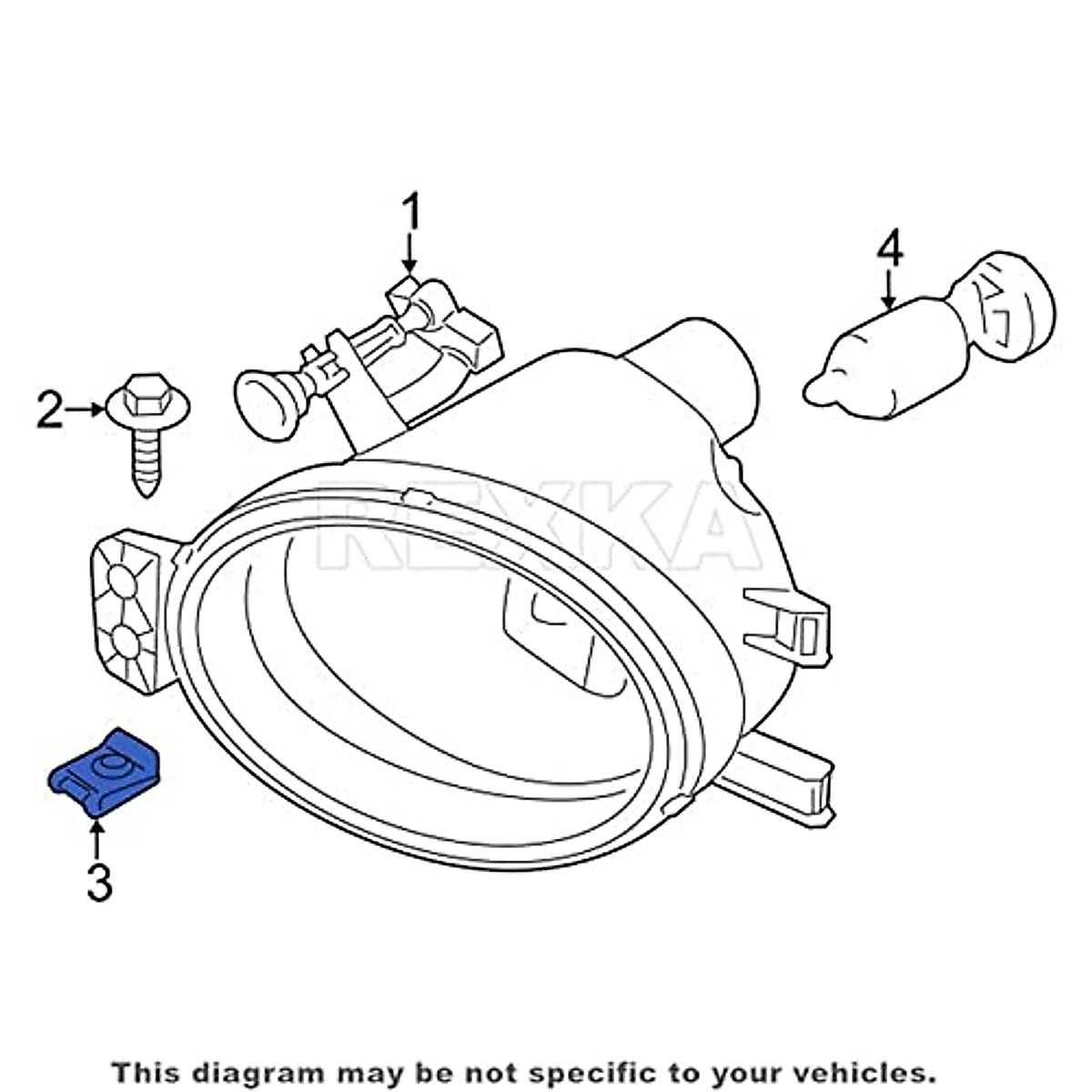 1
4
2
REXKA
3
This diagram may be not specific to your vehicles.