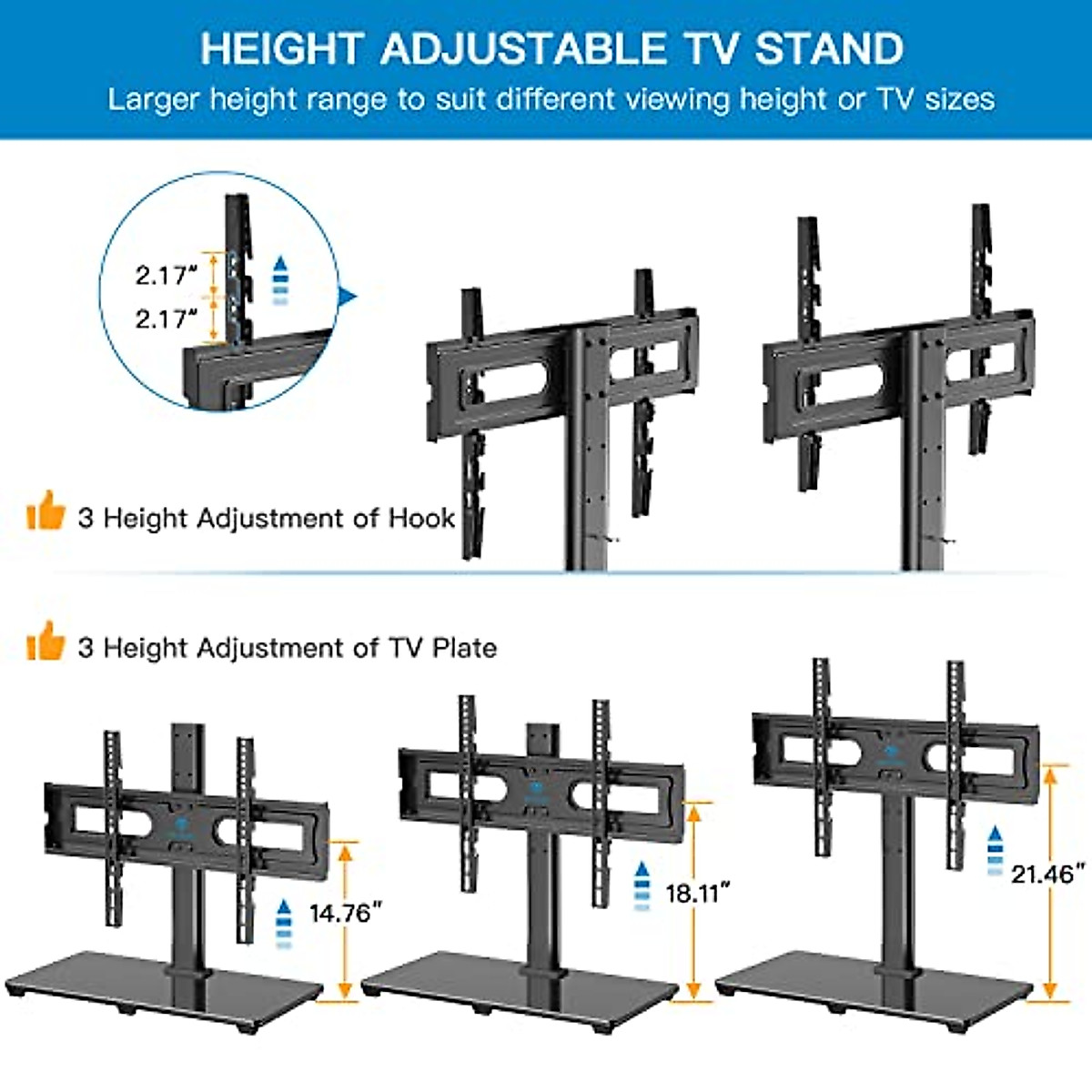 HEIGHT ADJUSTABLE TV STAND
Larger height range to suit different viewing height or TV sizes

2.17"
2.17"

3 Height Adjustment of Hook

3 Height Adjustment of TV Plate

14.76"

18.11"

21.46"