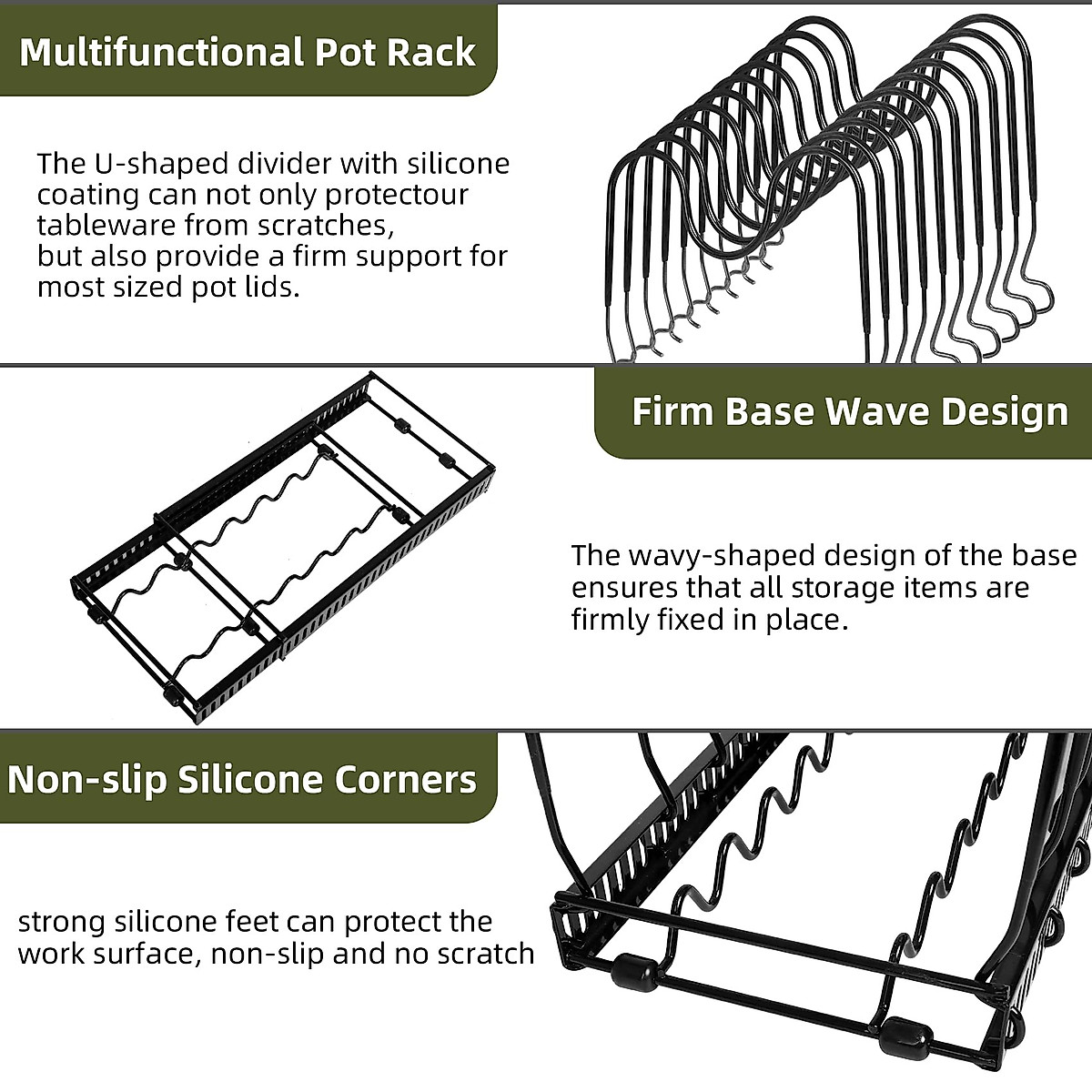 Multifunctional Pot Rack

The U-shaped divider with silicone coating can not only protectour tableware from scratches, but also provide a firm support for most sized pot lids.

Firm Base Wave Design

The wavy-shaped design of the base ensures that all storage items are firmly fixed in place.

Non-slip Silicone Corners

strong silicone feet can protect the work surface, non-slip and no scratch