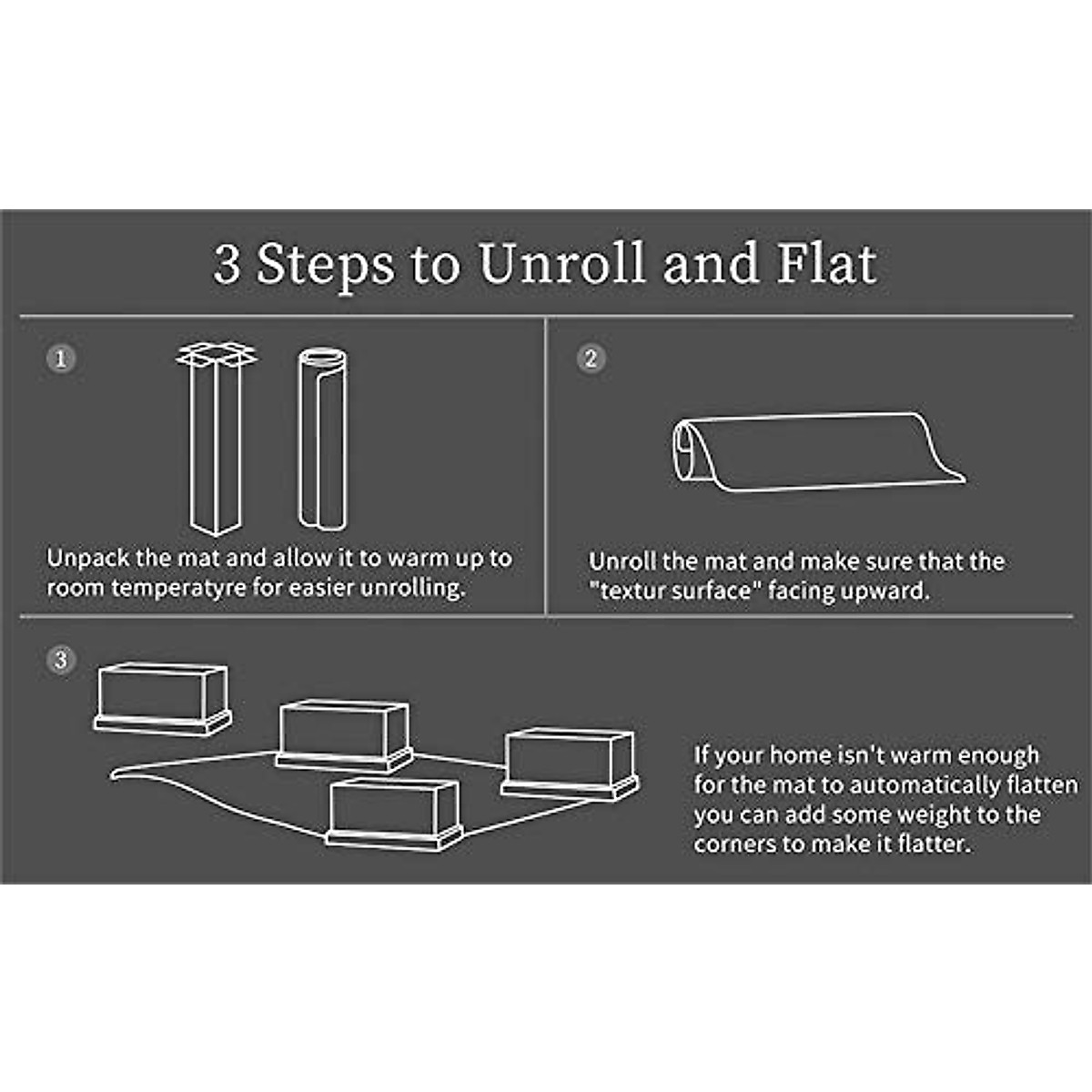 3 Steps to Unroll and Flat

1

Unpack the mat and allow it to warm up to room temperatyre for easier unrolling.

2

Unroll the mat and make sure that the "textur surface" facing upward.

3

If your home isn't warm enough for the mat to automatically flatten you can add some weight to the corners to make it flatter.