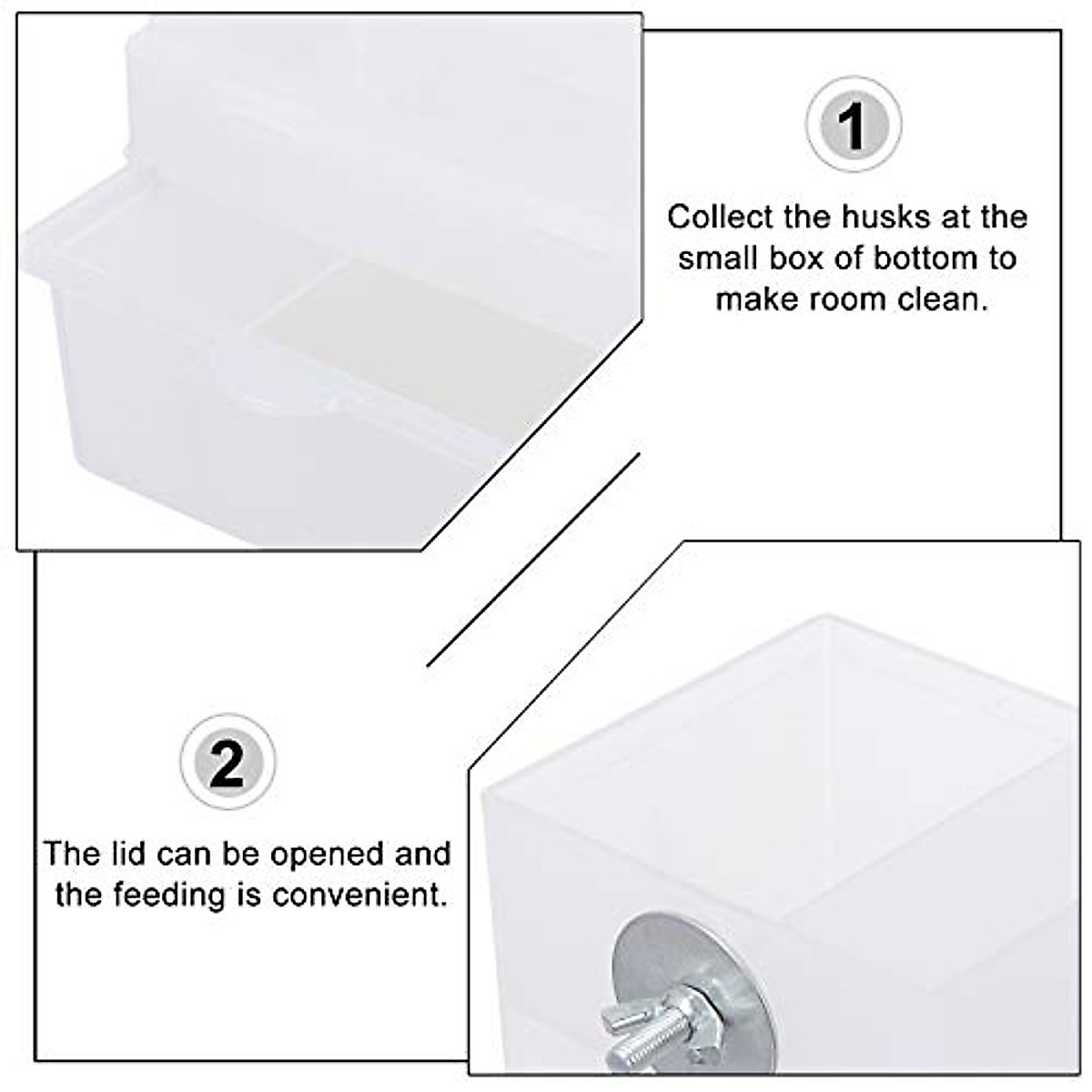 1

Collect the husks at the small box of bottom to make room clean.

2

The lid can be opened and the feeding is convenient.